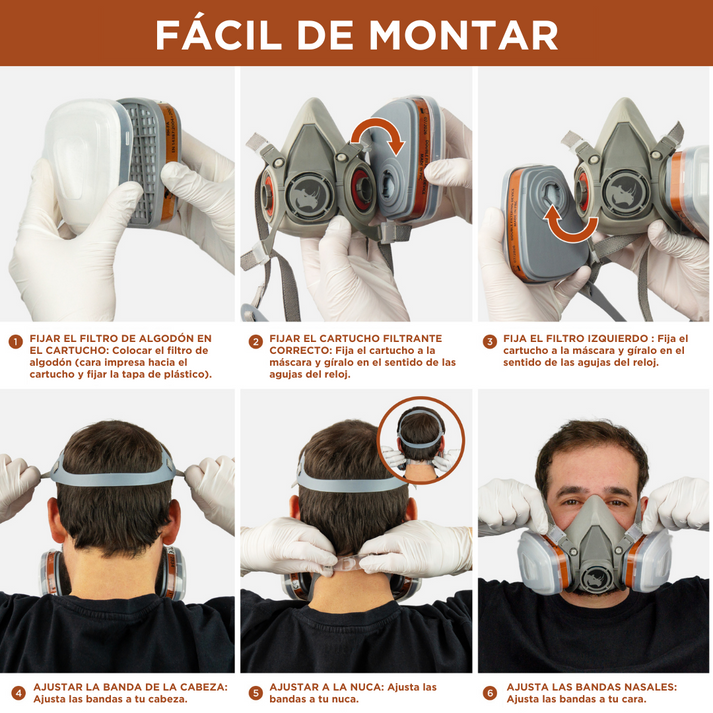 FÁCIL DE MONTAR

1 FIJAR EL FILTRO DE ALGODÓN EN EL CARTUCHO: Colocar el filtro de algodón (cara impresa hacia el cartucho y fijar la tapa de plástico).

2 FIJAR EL CARTUCHO FILTRANTE CORRECTO: Fija el cartucho a la máscara y gíralo en el sentido de las agujas del reloj.

3 FIJA EL FILTRO IZQUIERDO : Fija el cartucho a la máscara y gíralo en el sentido de las agujas del reloj.

4 AJUSTAR LA BANDA DE LA CABEZA: Ajusta las bandas a tu cabeza.

5 AJUSTAR A LA NUCA: Ajusta las bandas a tu nuca.

6 AJUSTA LAS BANDAS NASALES: Ajusta las bandas a tu cara.