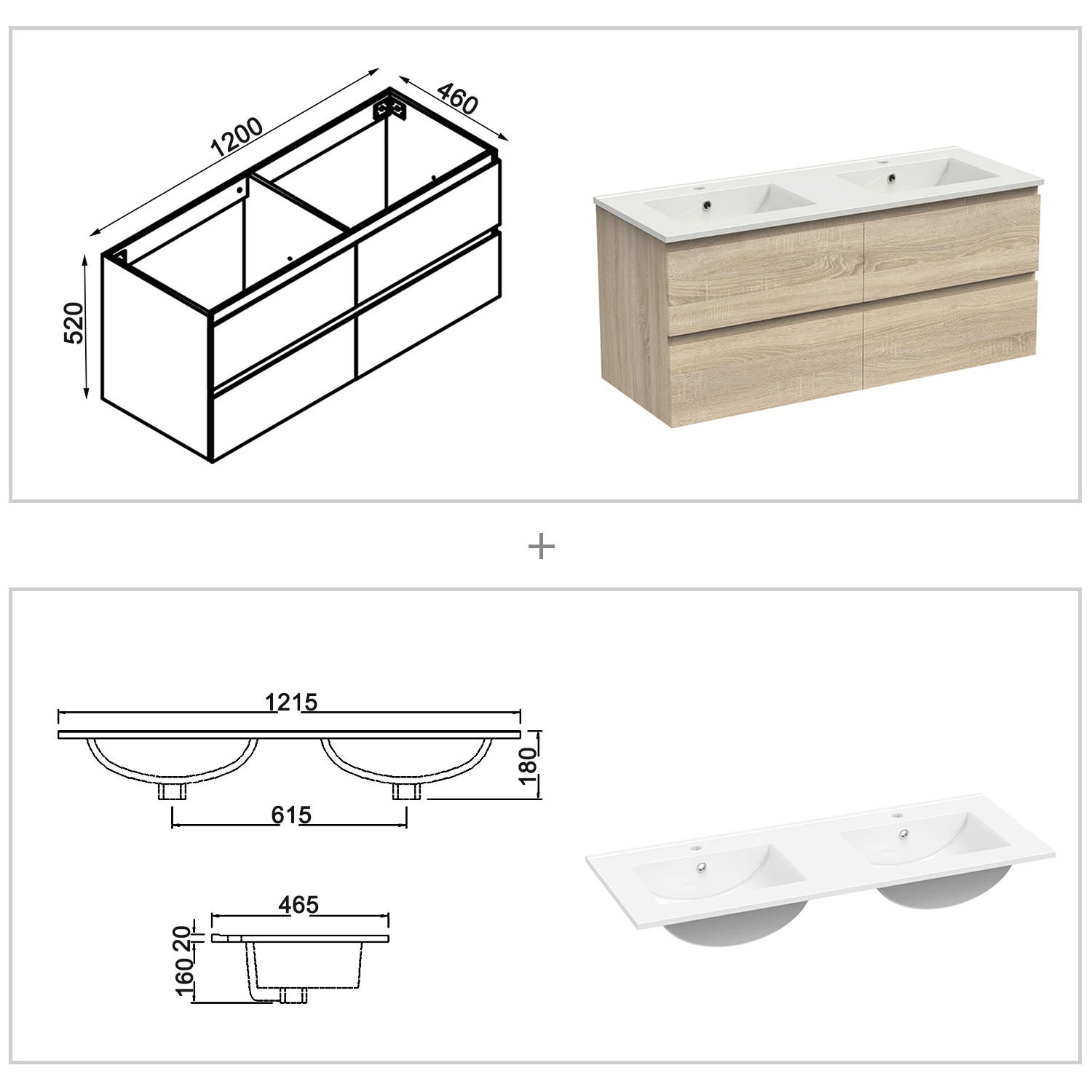 1200
460
520

+

1215
180
615
465
20
160