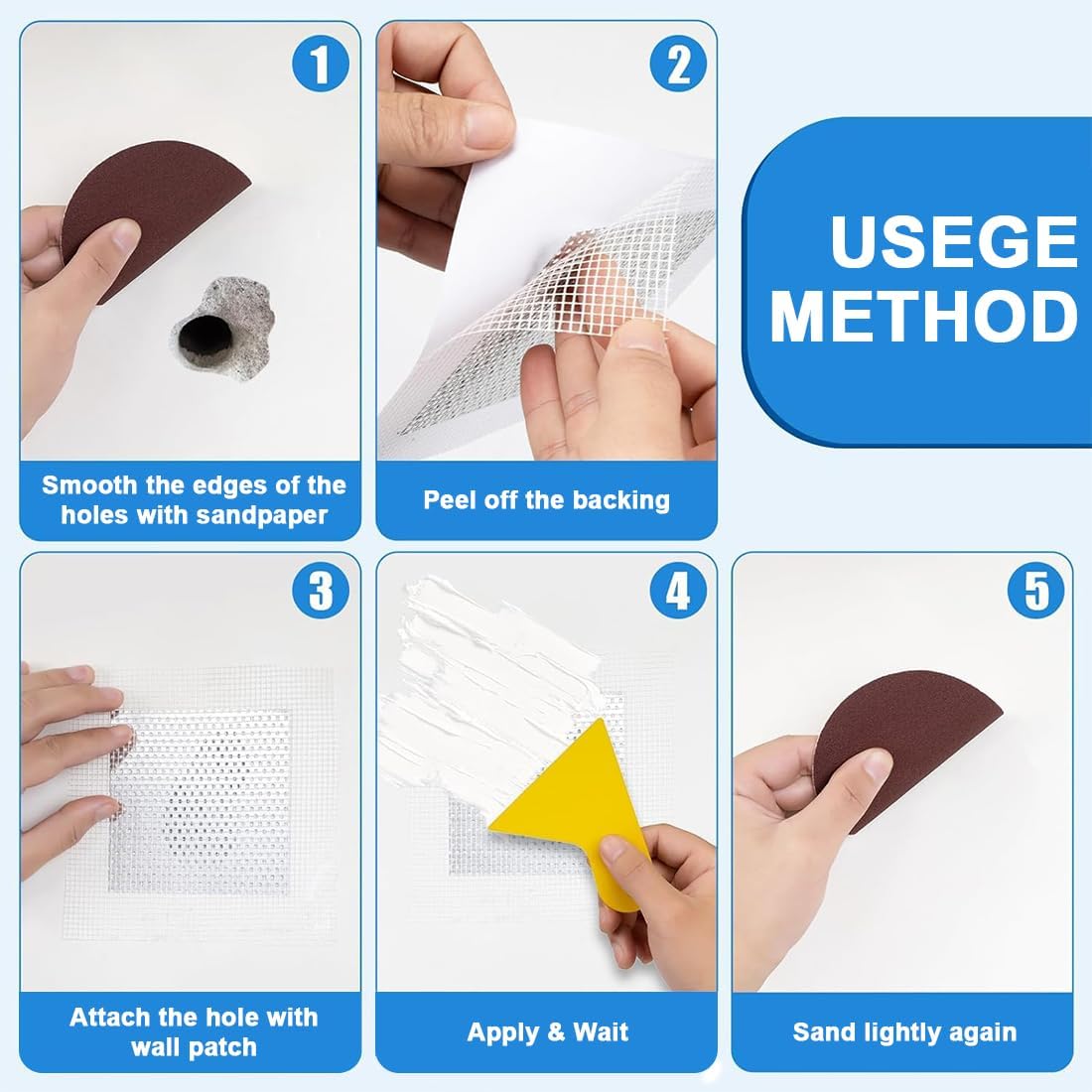 1

Smooth the edges of the holes with sandpaper

2

Peel off the backing

USEGE METHOD

3

Attach the hole with wall patch

4

Apply & Wait

5

Sand lightly again