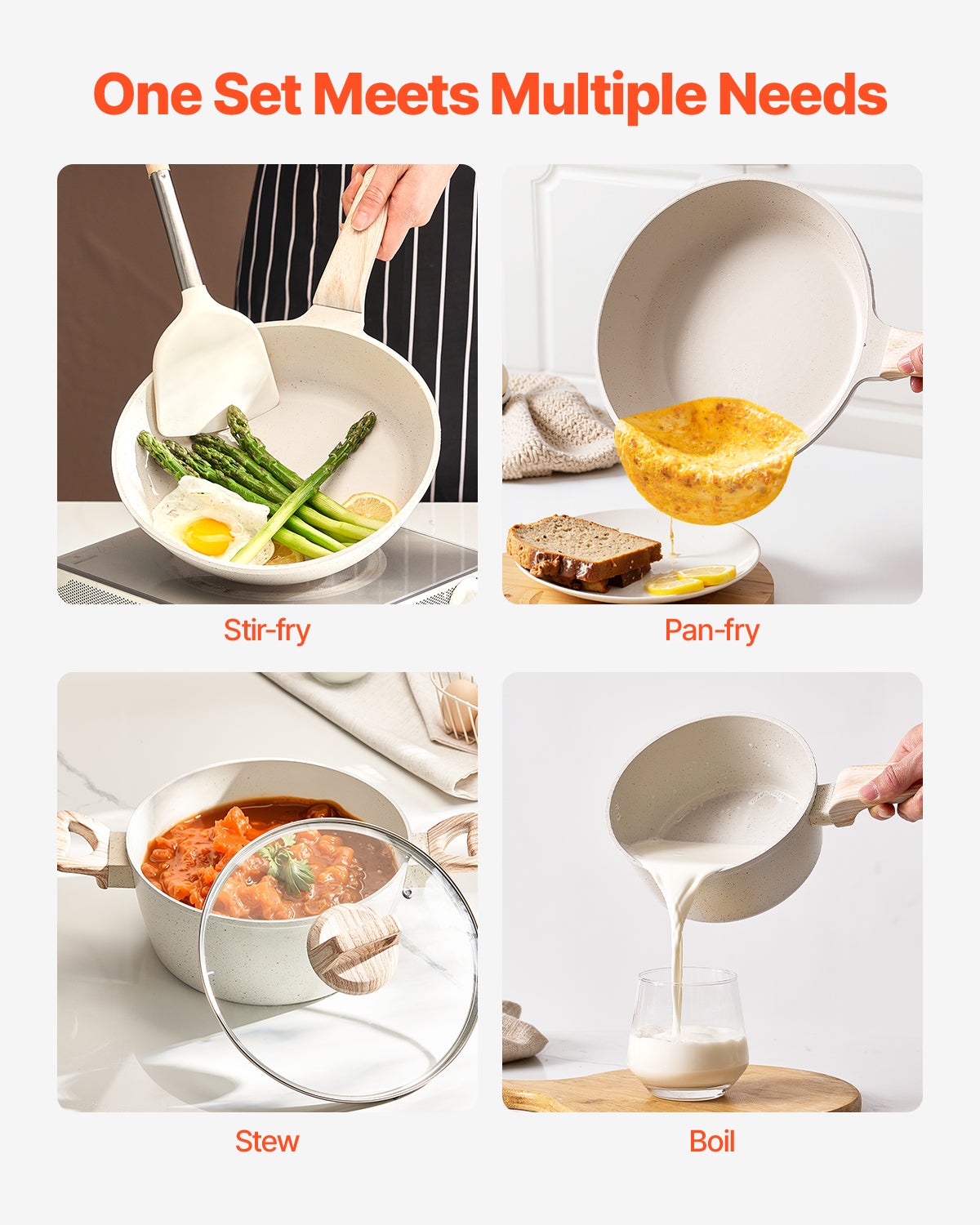 One Set Meets Multiple Needs

Stir-fry

Pan-fry

Stew

Boil