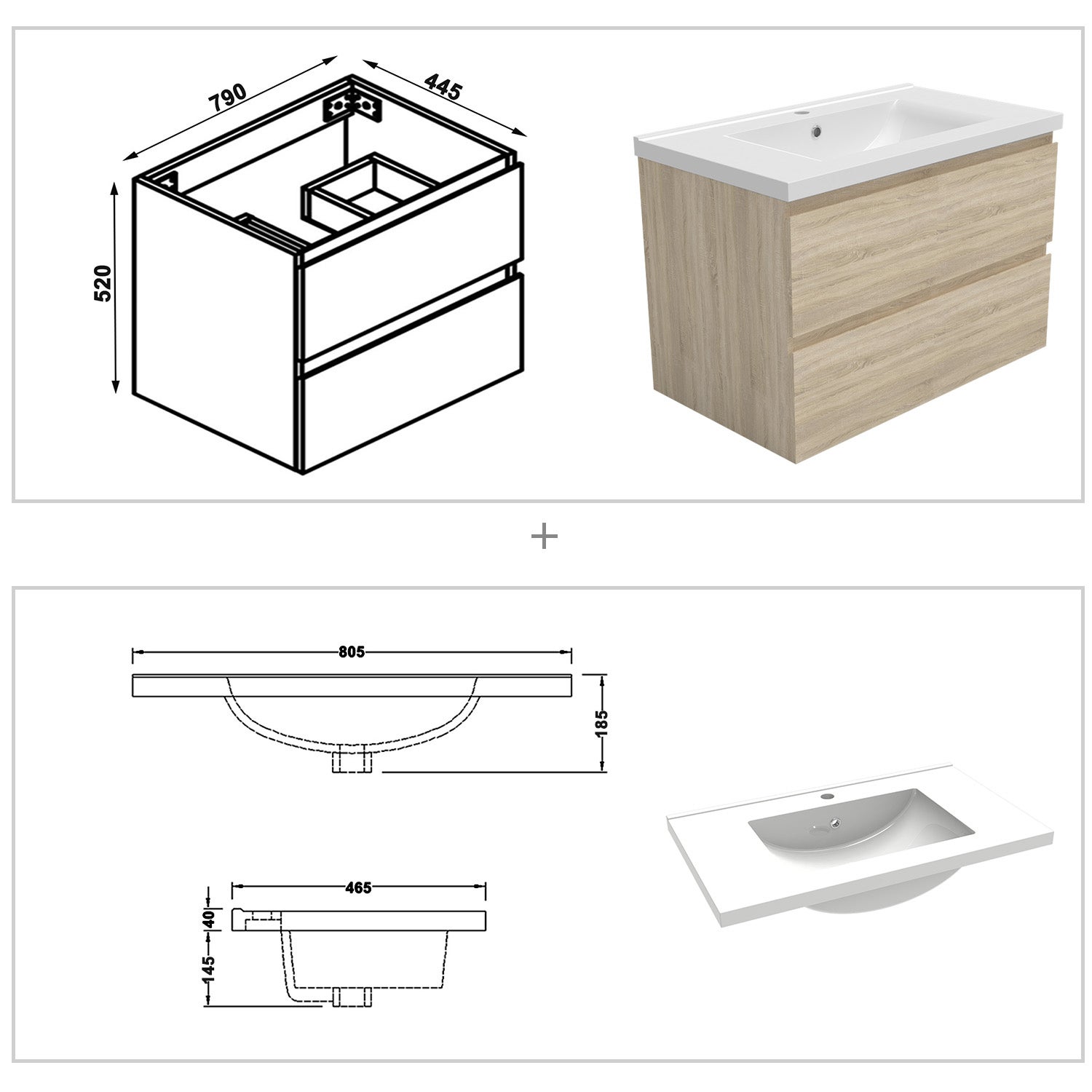 790
445
520

+

805
185

465
40
145