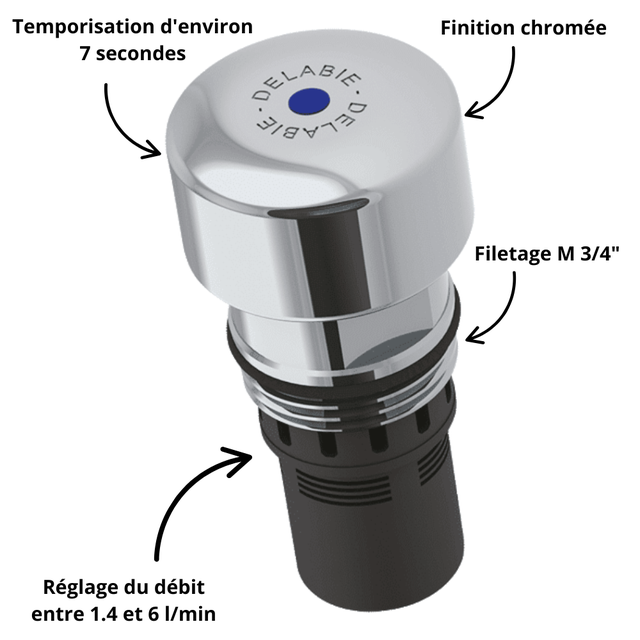 Temporisation d'environ 7 secondes

Finition chromée

DELABIE · DELABIE ·

Filetage M 3/4"

Réglage du débit entre 1.4 et 6 l/min