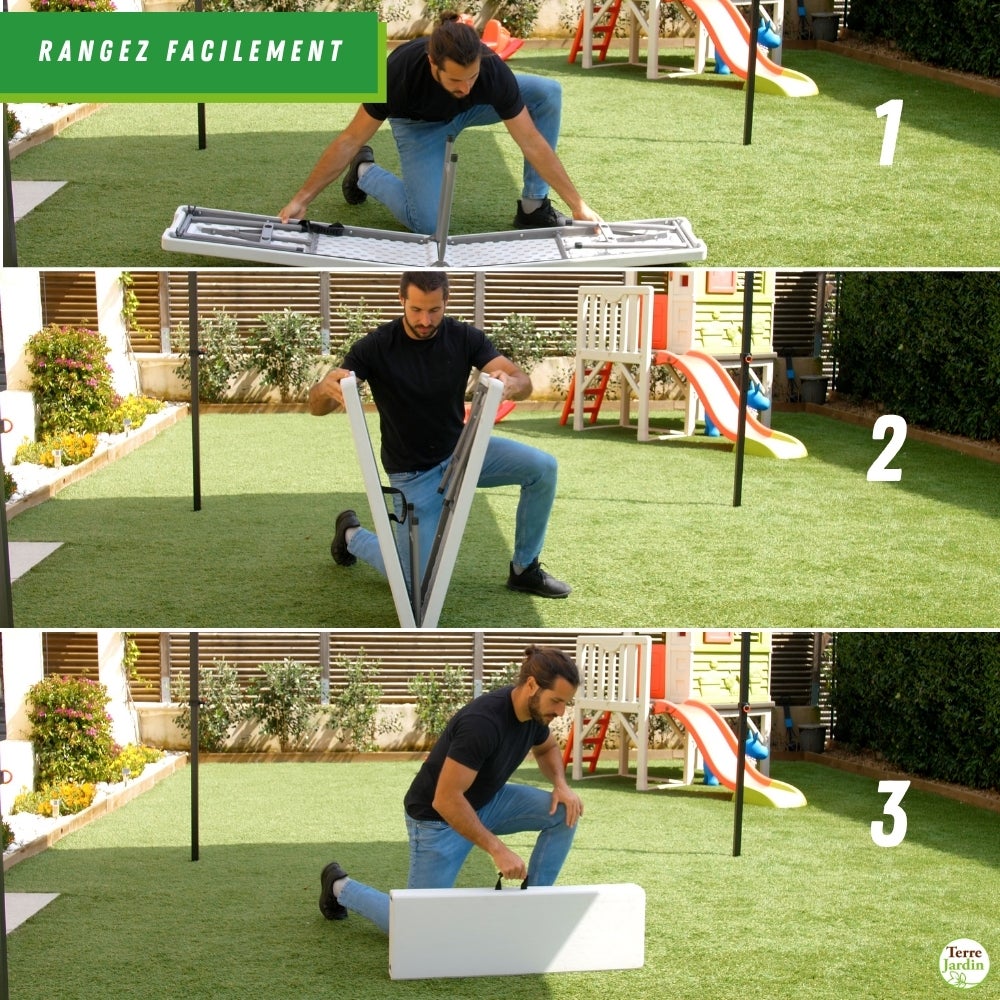 RANGEZ FACILEMENT

1

2

3

Terre Jardin