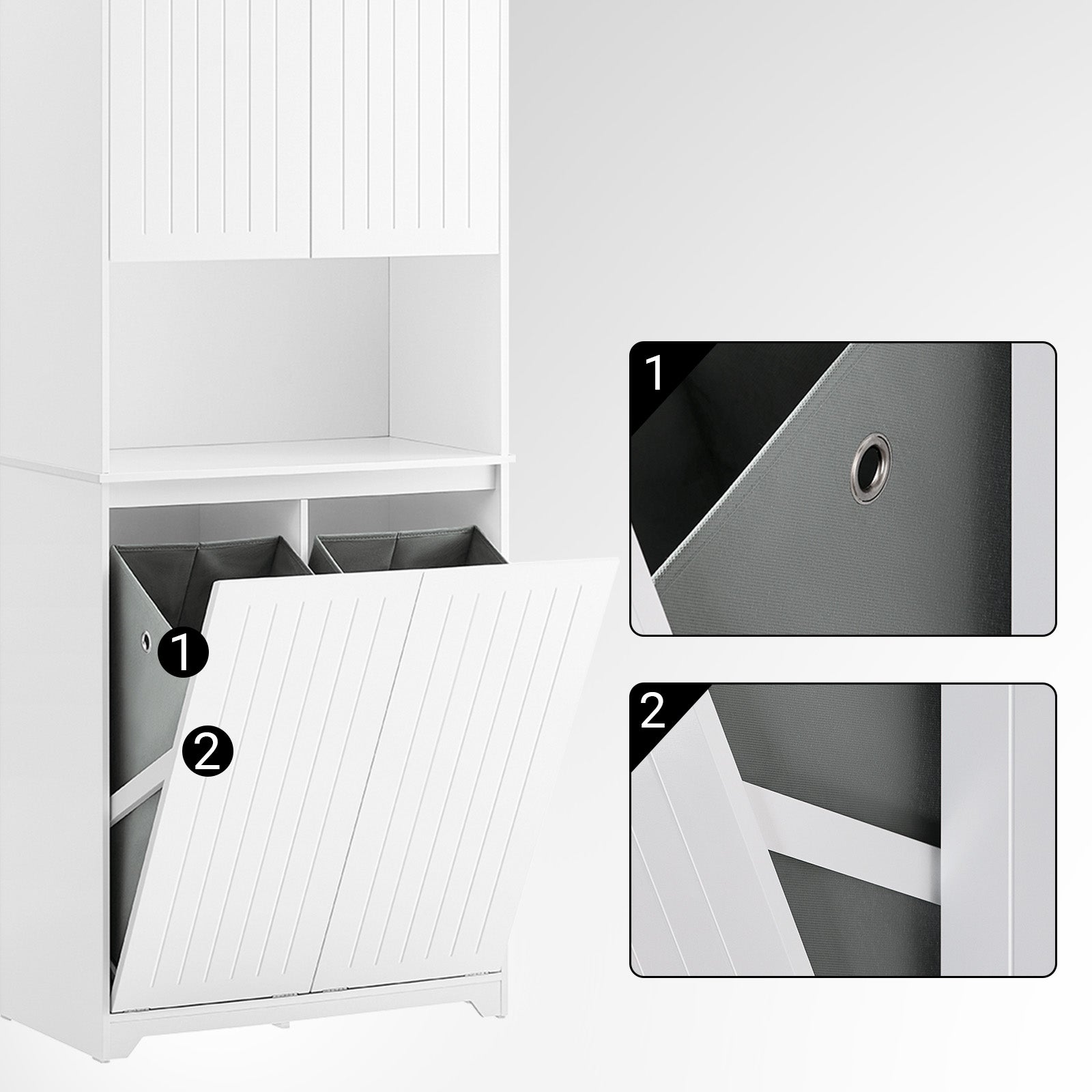 1
2
1
2