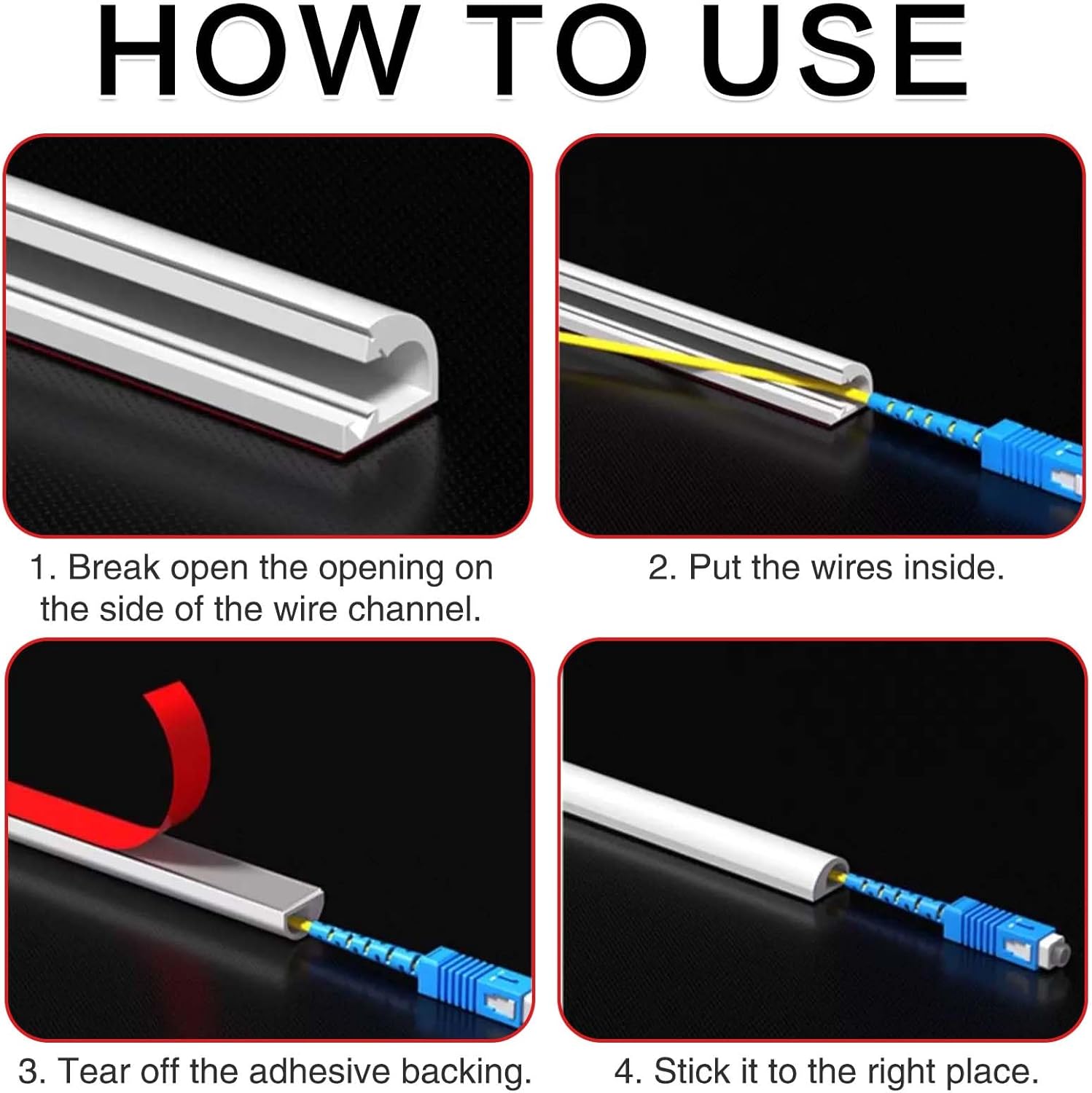 HOW TO USE

1. Break open the opening on the side of the wire channel.

2. Put the wires inside.

3. Tear off the adhesive backing.

4. Stick it to the right place.