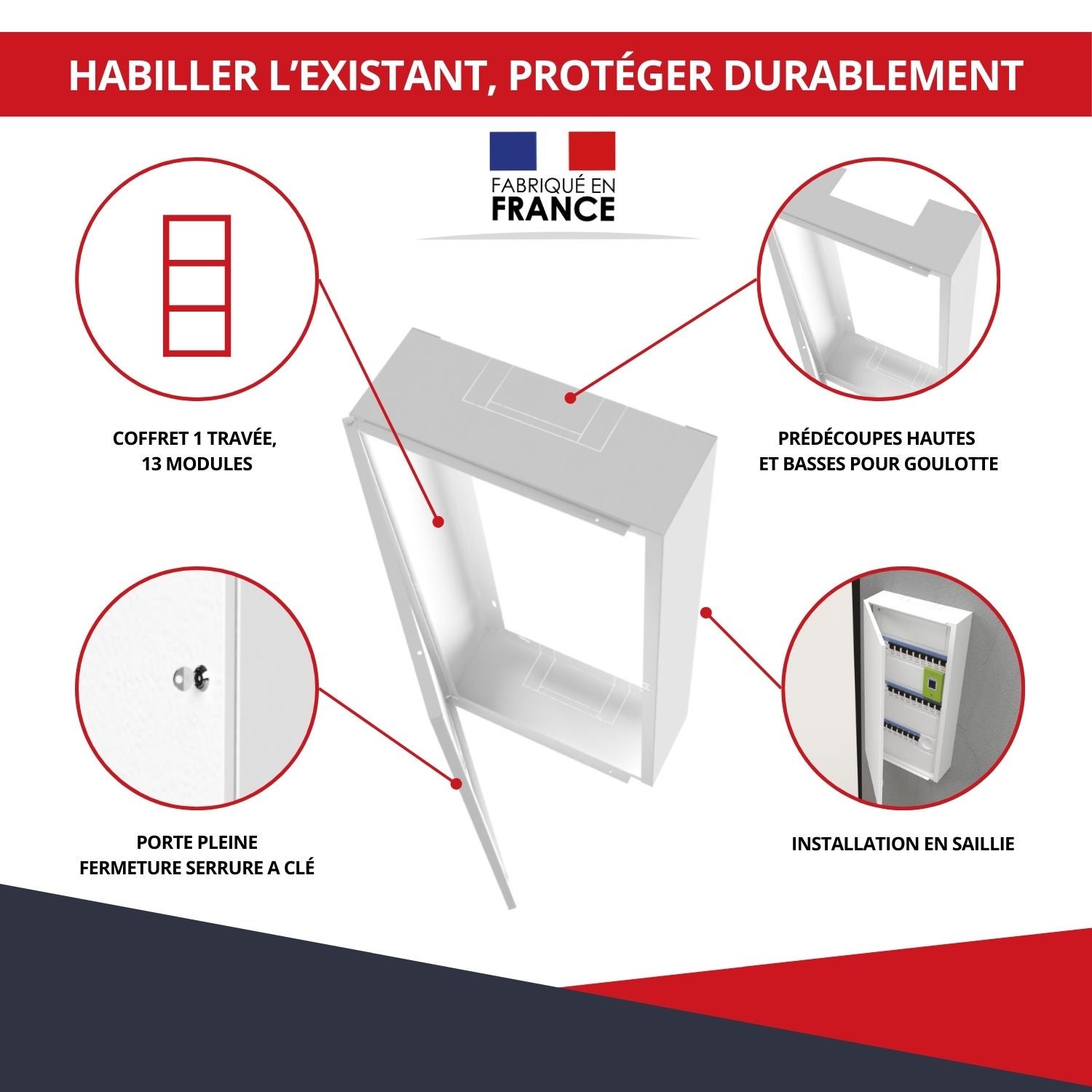 HABILLER L'EXISTANT, PROTÉGER DURABLEMENT

FABRIQUÉ EN FRANCE

COFFRET 1 TRAVÉE, 13 MODULES

PRÉDÉCOUPES HAUTES ET BASSES POUR GOULOTTE

PORTE PLEINE FERMETURE SERRURE A CLÉ

INSTALLATION EN SAILLIE