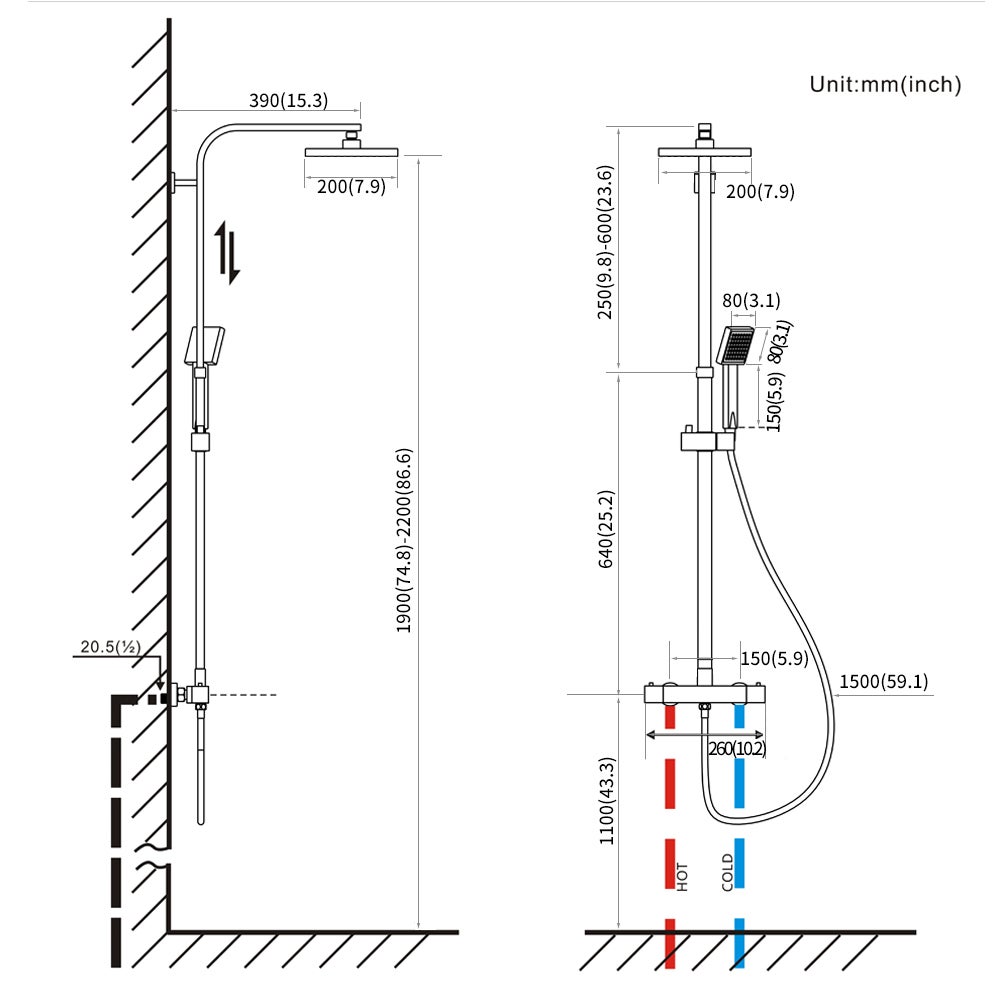 Unit:mm(inch)

390(15.3)
200(7.9)
1900(74.8)-2200(86.6)
20.5(½)

250(9.8)-600(23.6)
200(7.9)
80(3.1)
80(3.1)
150(5.9)
640(25.2)
150(5.9)
1500(59.1)
260(10.2)
1100(43.3)
HOT
COLD