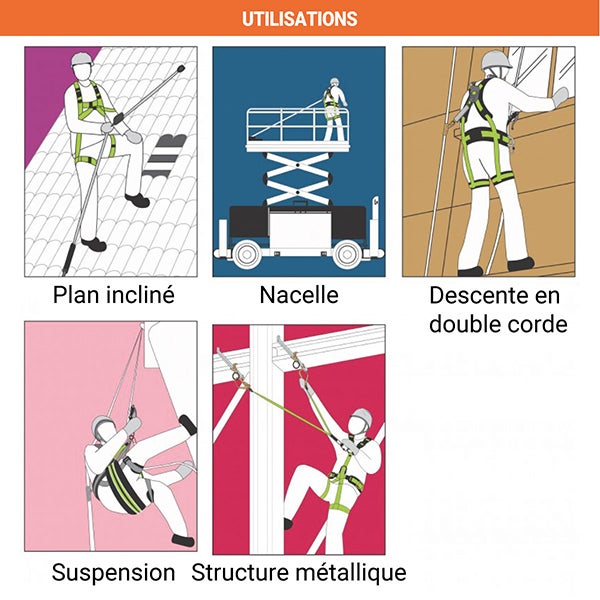 UTILISATIONS

Plan incliné

Nacelle

Descente en double corde

Suspension

Structure métallique