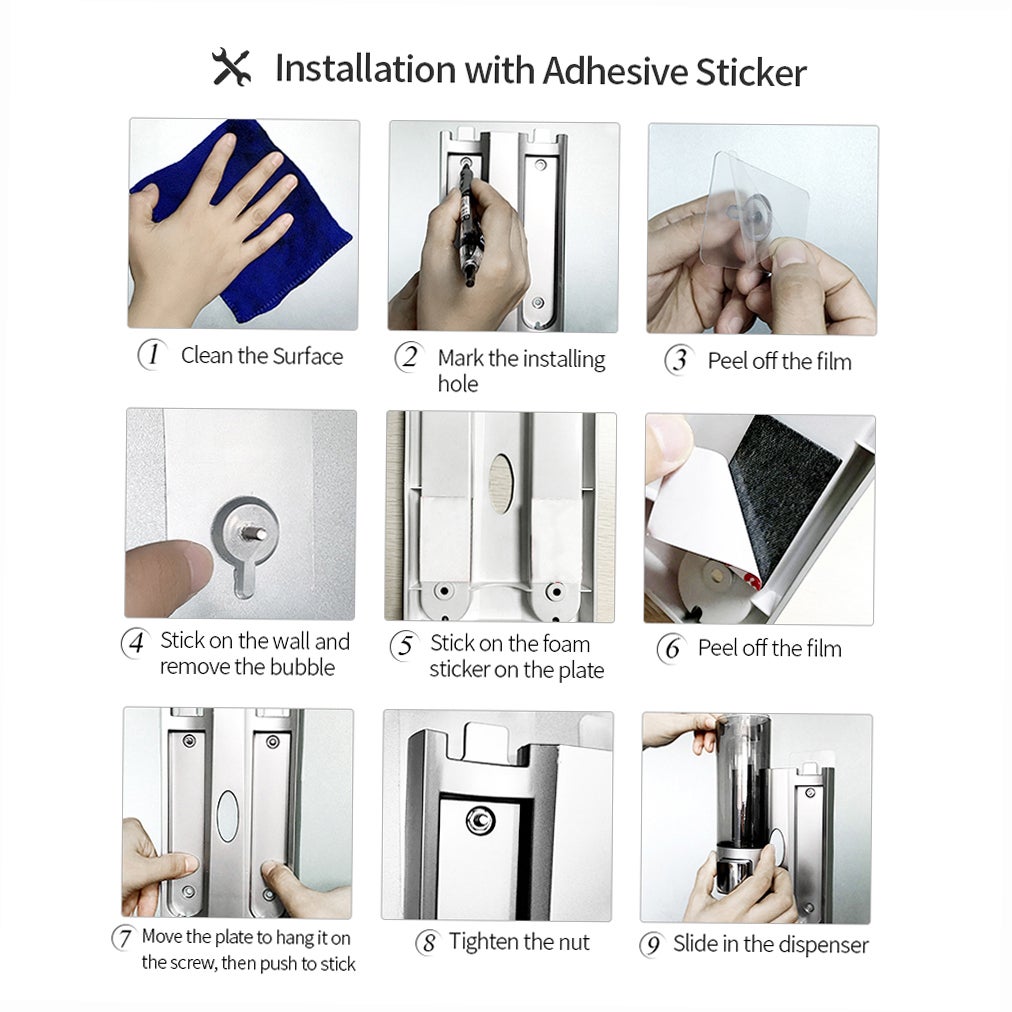 Installation with Adhesive Sticker

1 Clean the Surface

2 Mark the installing hole

3 Peel off the film

4 Stick on the wall and remove the bubble

5 Stick on the foam sticker on the plate

6 Peel off the film

7 Move the plate to hang it on the screw, then push to stick

8 Tighten the nut

9 Slide in the dispenser