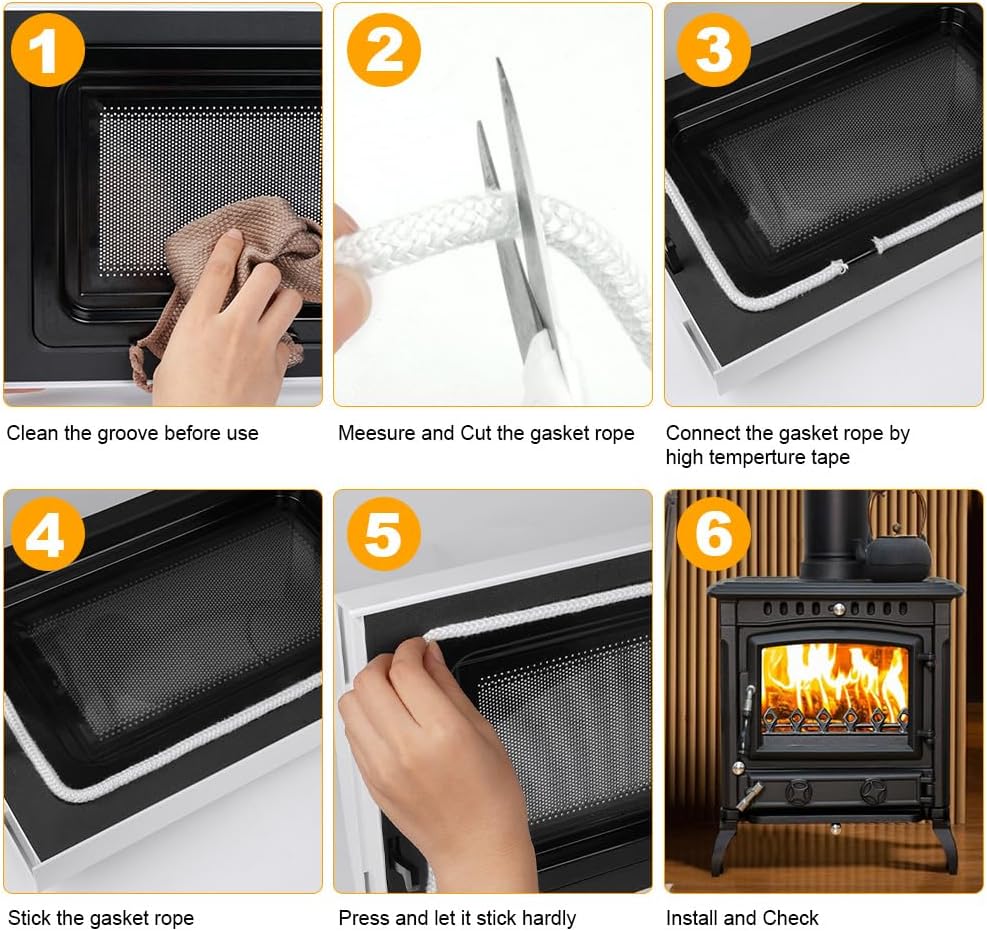 1

Clean the groove before use

2

Meesure and Cut the gasket rope

3

Connect the gasket rope by high temperture tape

4

Stick the gasket rope

5

Press and let it stick hardly

6

Install and Check