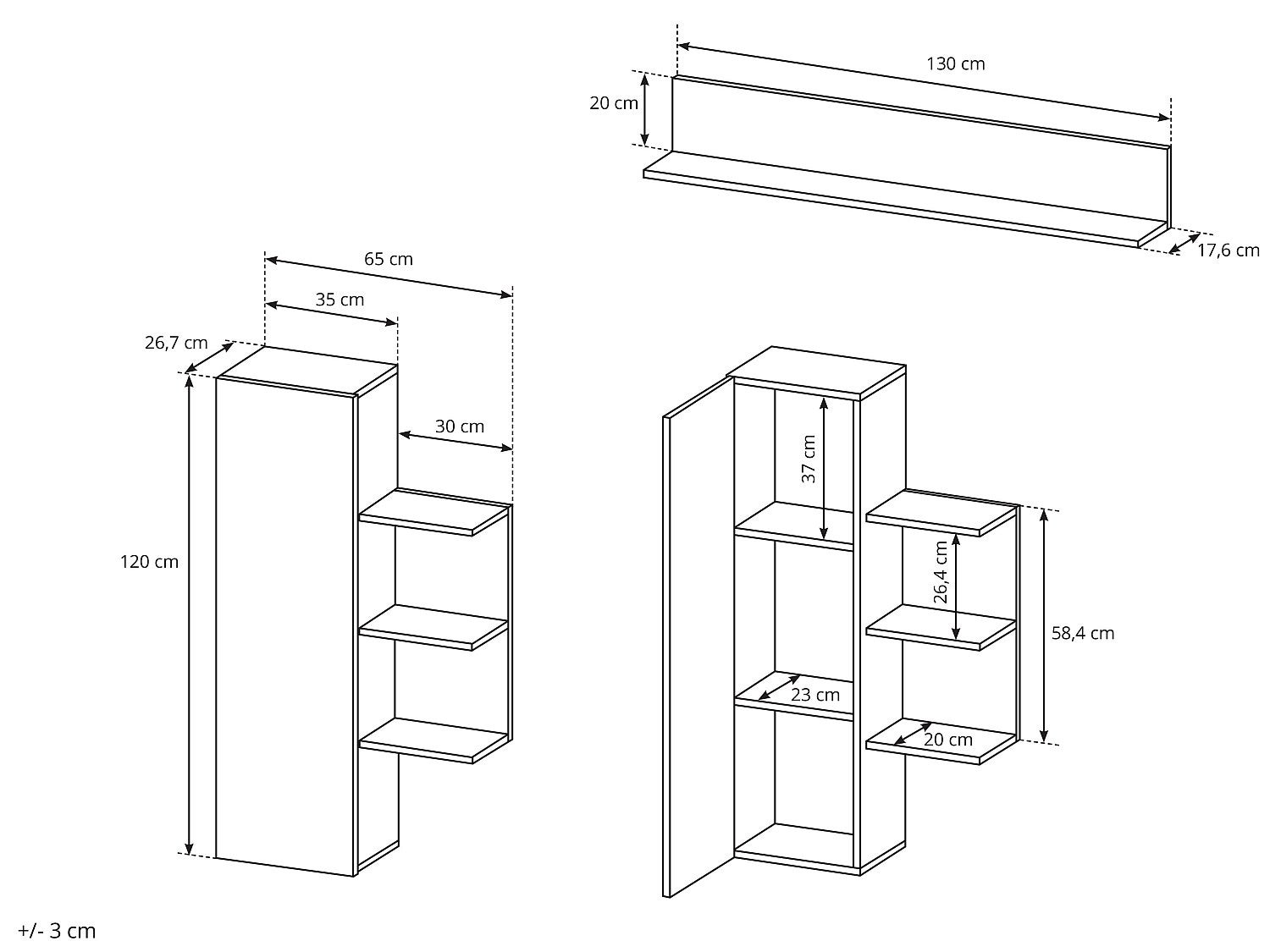 130 cm
20 cm
17,6 cm
65 cm
35 cm
26,7 cm
30 cm
120 cm
37 cm
26,4 cm
58,4 cm
23 cm
20 cm
+/- 3 cm