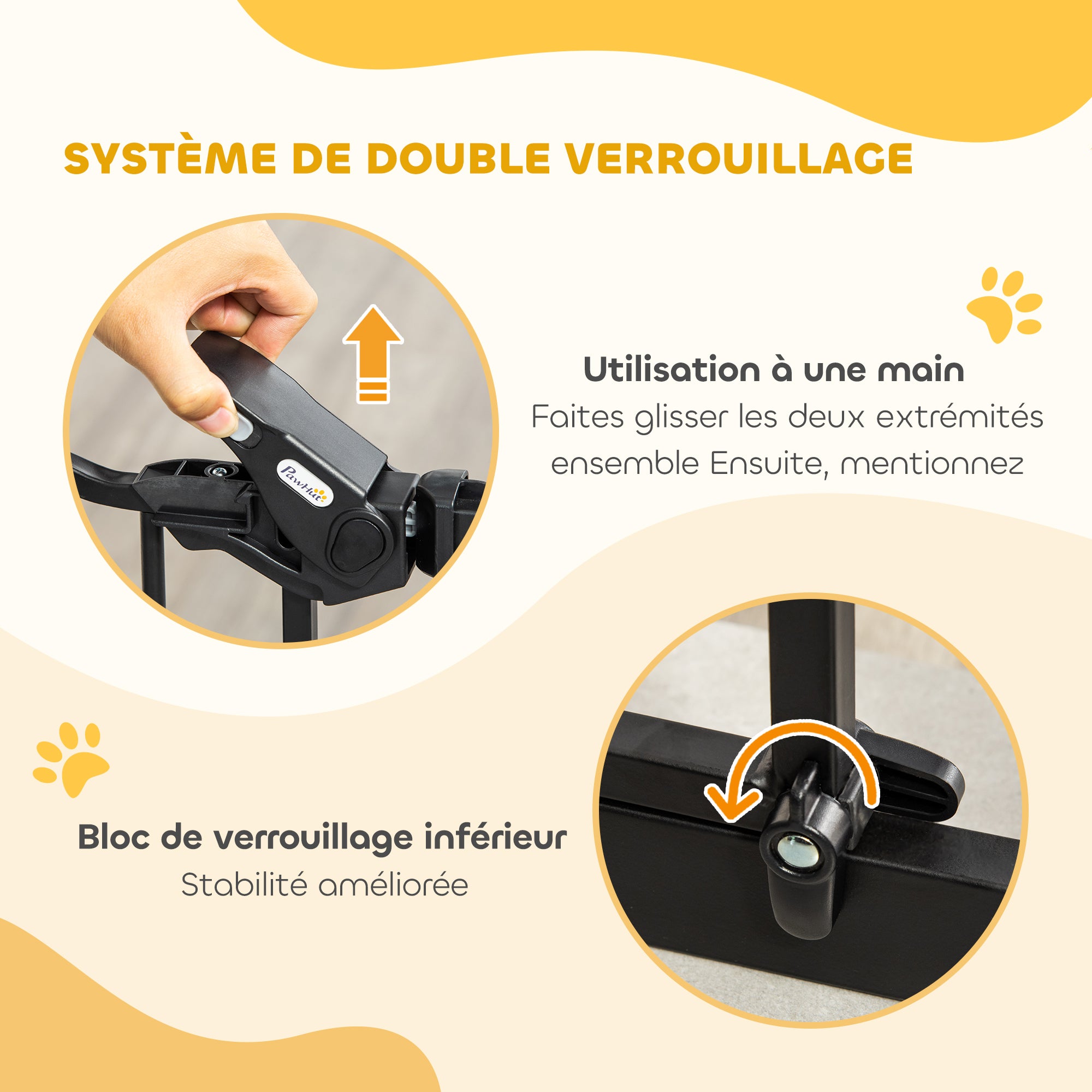 SYSTÈME DE DOUBLE VERROUILLAGE

PawHut

Utilisation à une main
Faites glisser les deux extrémités ensemble Ensuite, mentionnez

Bloc de verrouillage inférieur
Stabilité améliorée