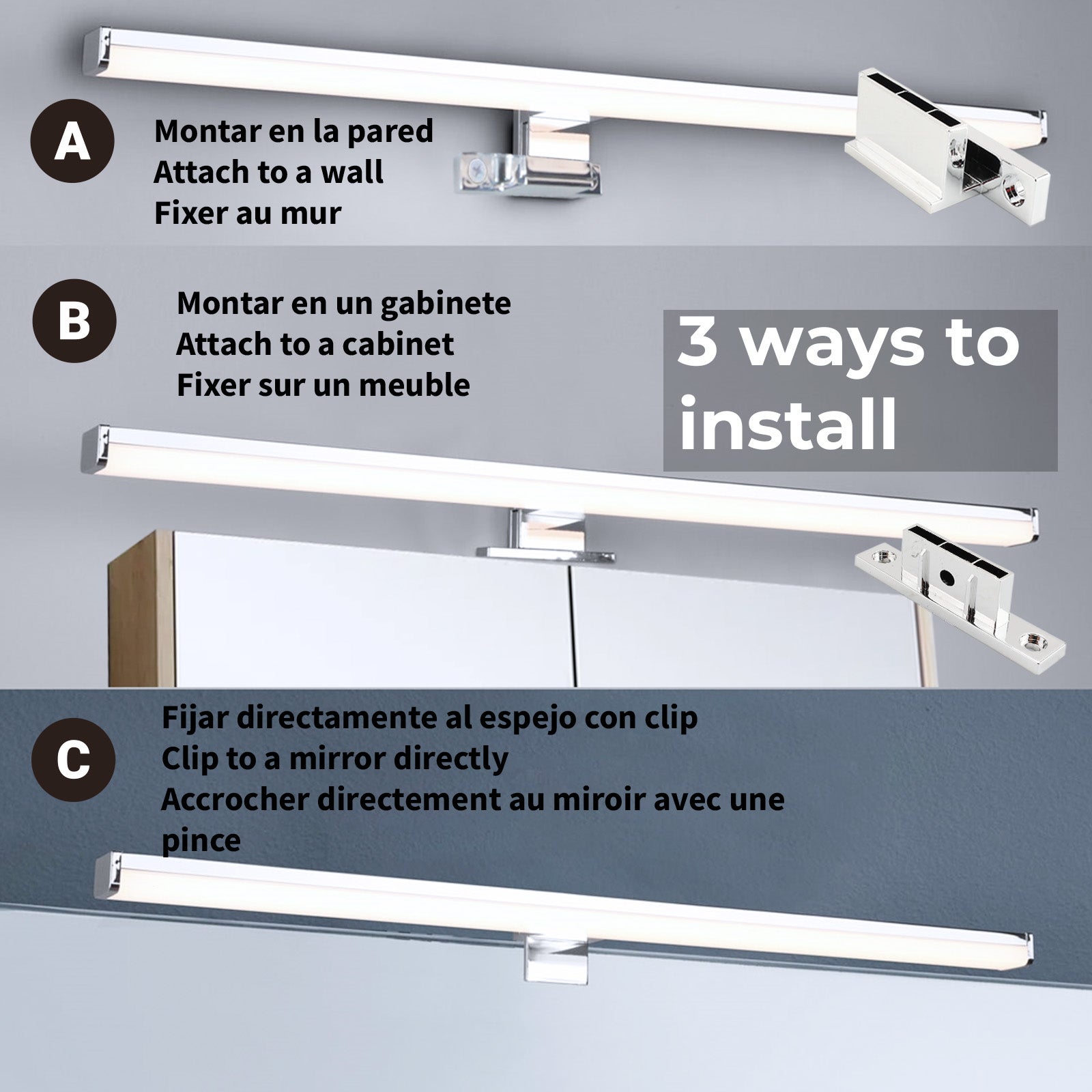 A

Montar en la pared
Attach to a wall
Fixer au mur

B

Montar en un gabinete
Attach to a cabinet
Fixer sur un meuble

3 ways to install

C

Fijar directamente al espejo con clip
Clip to a mirror directly
Accrocher directement au miroir avec une pince