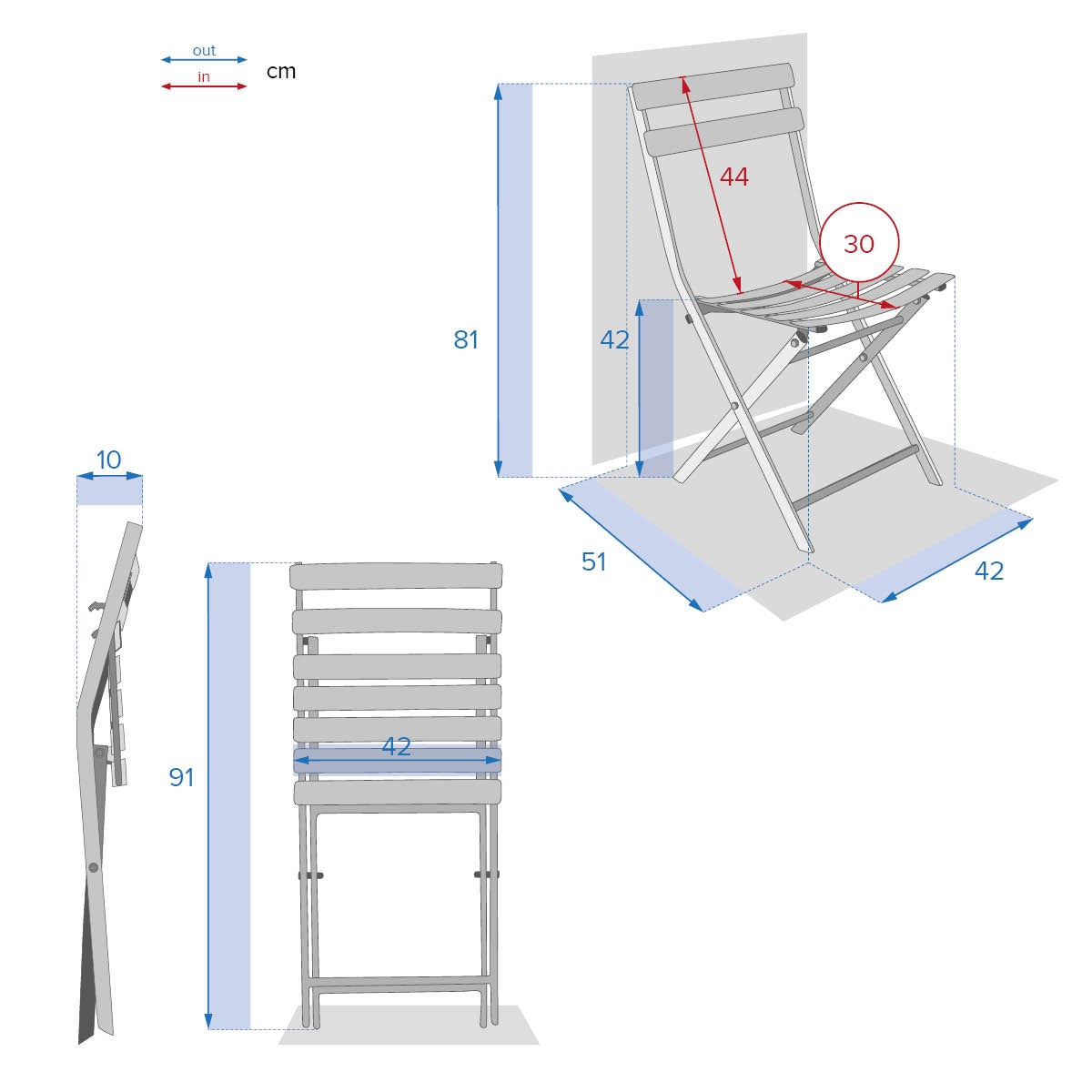 out
in
cm

44
30
81
42
51
42

10
91
42