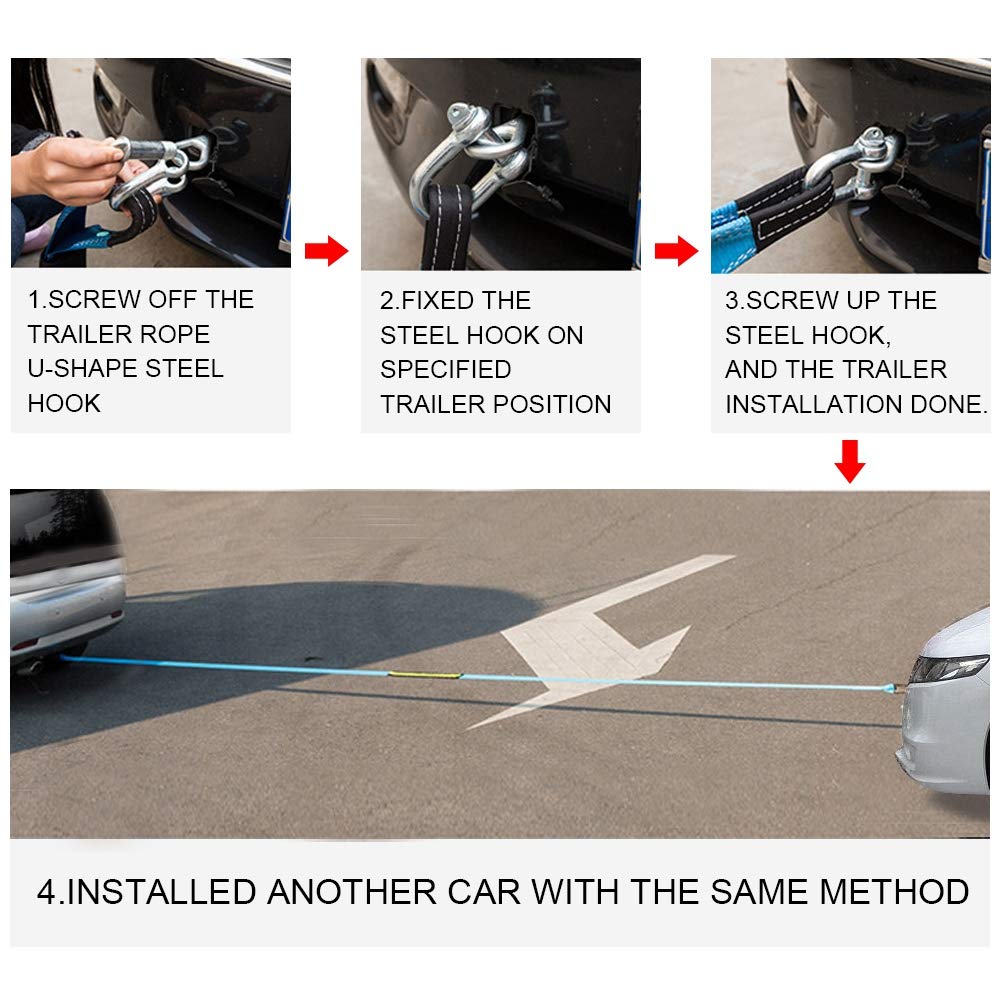 1.SCREW OFF THE TRAILER ROPE U-SHAPE STEEL HOOK

2.FIXED THE STEEL HOOK ON SPECIFIED TRAILER POSITION

3.SCREW UP THE STEEL HOOK, AND THE TRAILER INSTALLATION DONE.

4.INSTALLED ANOTHER CAR WITH THE SAME METHOD