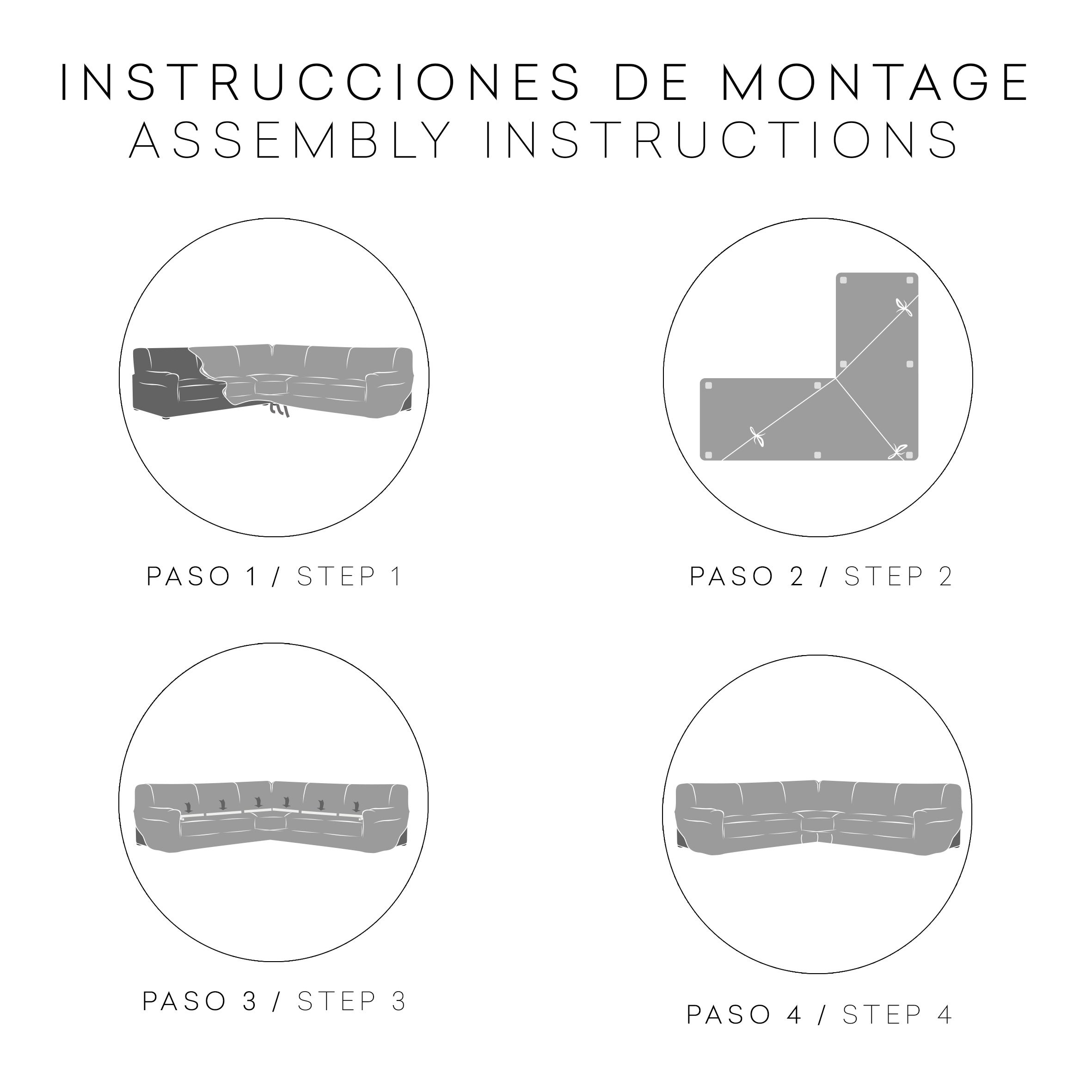 INSTRUCCIONES DE MONTAGE
ASSEMBLY INSTRUCTIONS

PASO 1 / STEP 1

PASO 2 / STEP 2

PASO 3 / STEP 3

PASO 4 / STEP 4