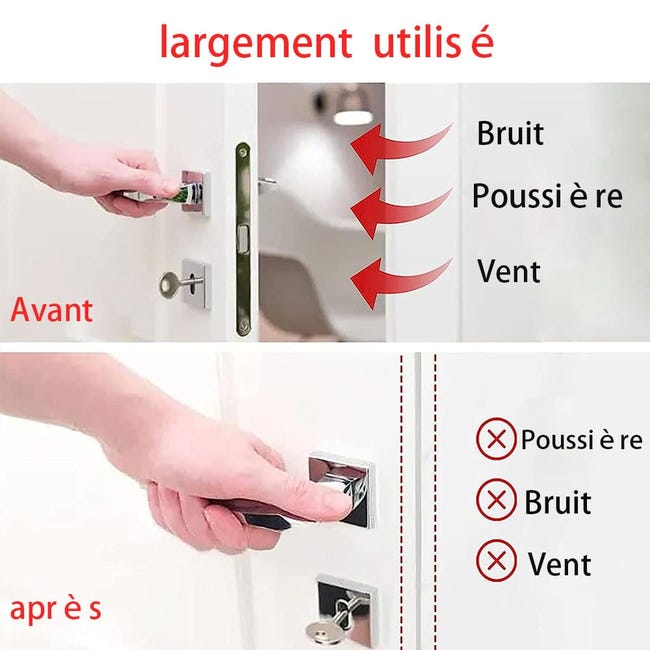 largement utilis é

Bruit

Poussi è re

Vent

Avant

Poussi è re

Bruit

Vent

apr è s