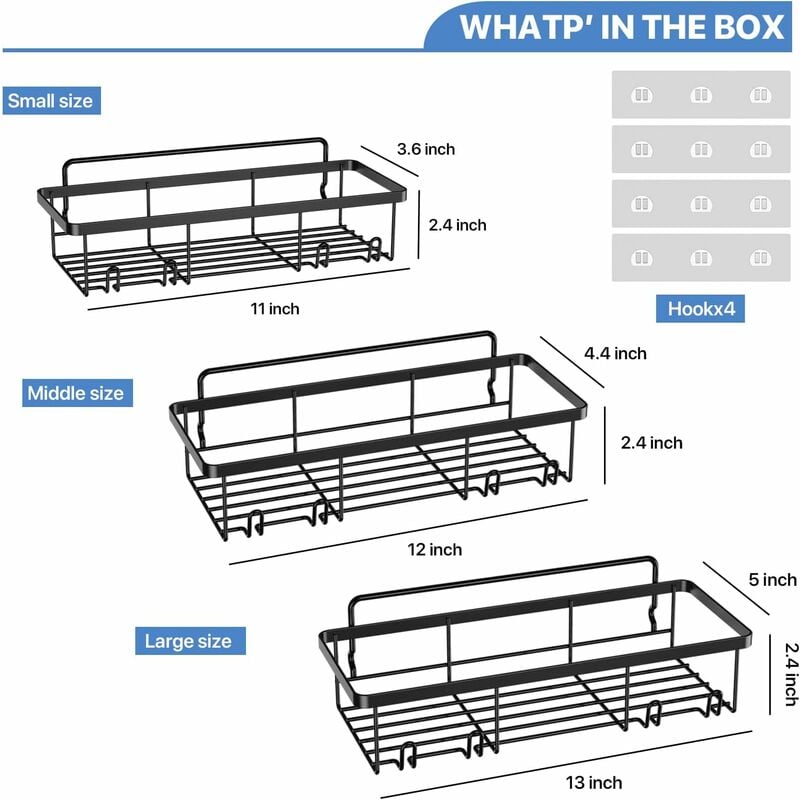 WHATP' IN THE BOX

Small size

3.6 inch

2.4 inch

11 inch

Hookx4

Middle size

4.4 inch

2.4 inch

12 inch

Large size

5 inch

2.4 inch

13 inch