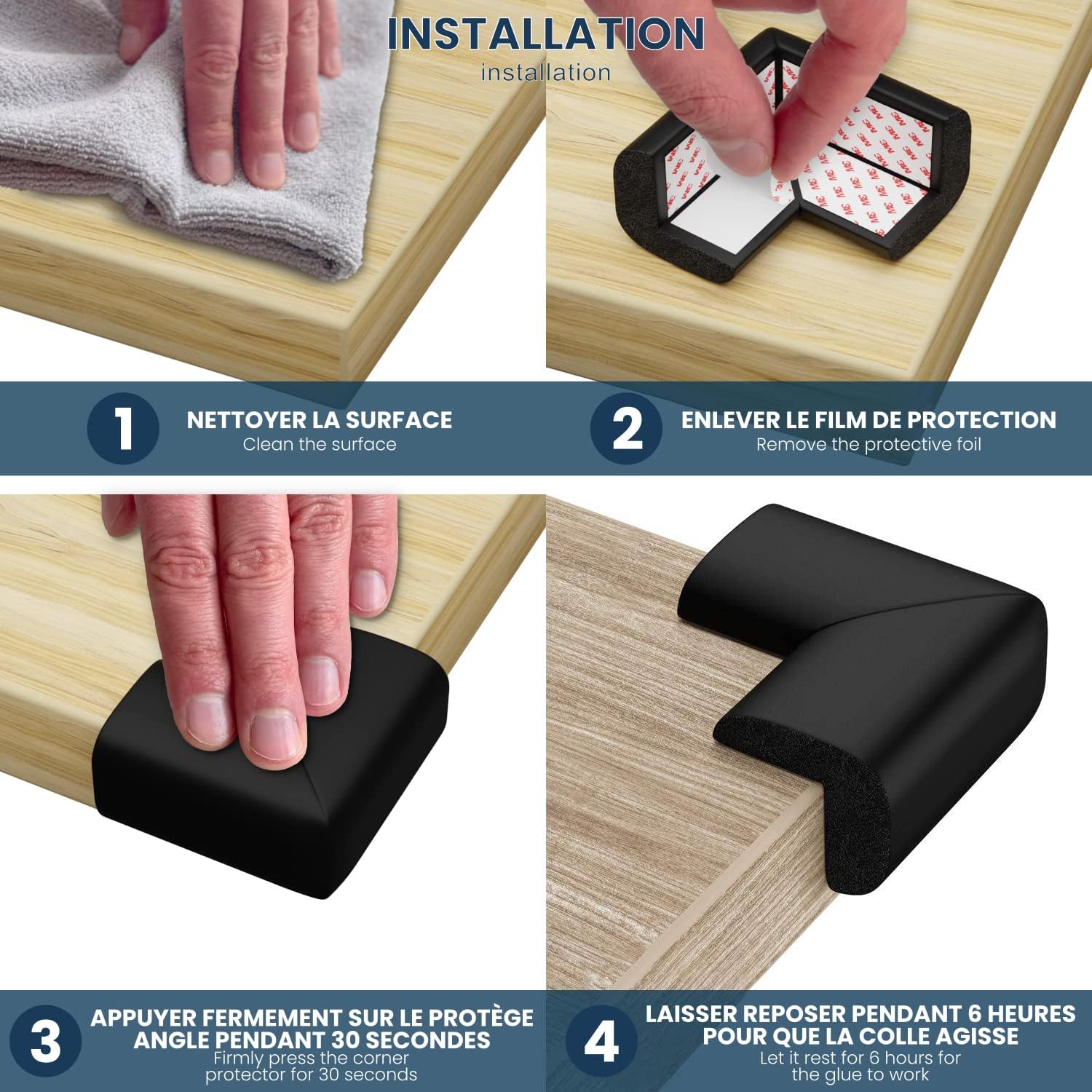 INSTALLATION
installation

1
NETTOYER LA SURFACE
Clean the surface

2
ENLEVER LE FILM DE PROTECTION
Remove the protective foil

3
APPUYER FERMEMENT SUR LE PROTÈGE ANGLE PENDANT 30 SECONDES
Firmly press the corner protector for 30 seconds

4
LAISSER REPOSER PENDANT 6 HEURES POUR QUE LA COLLE AGISSE
Let it rest for 6 hours for the glue to work