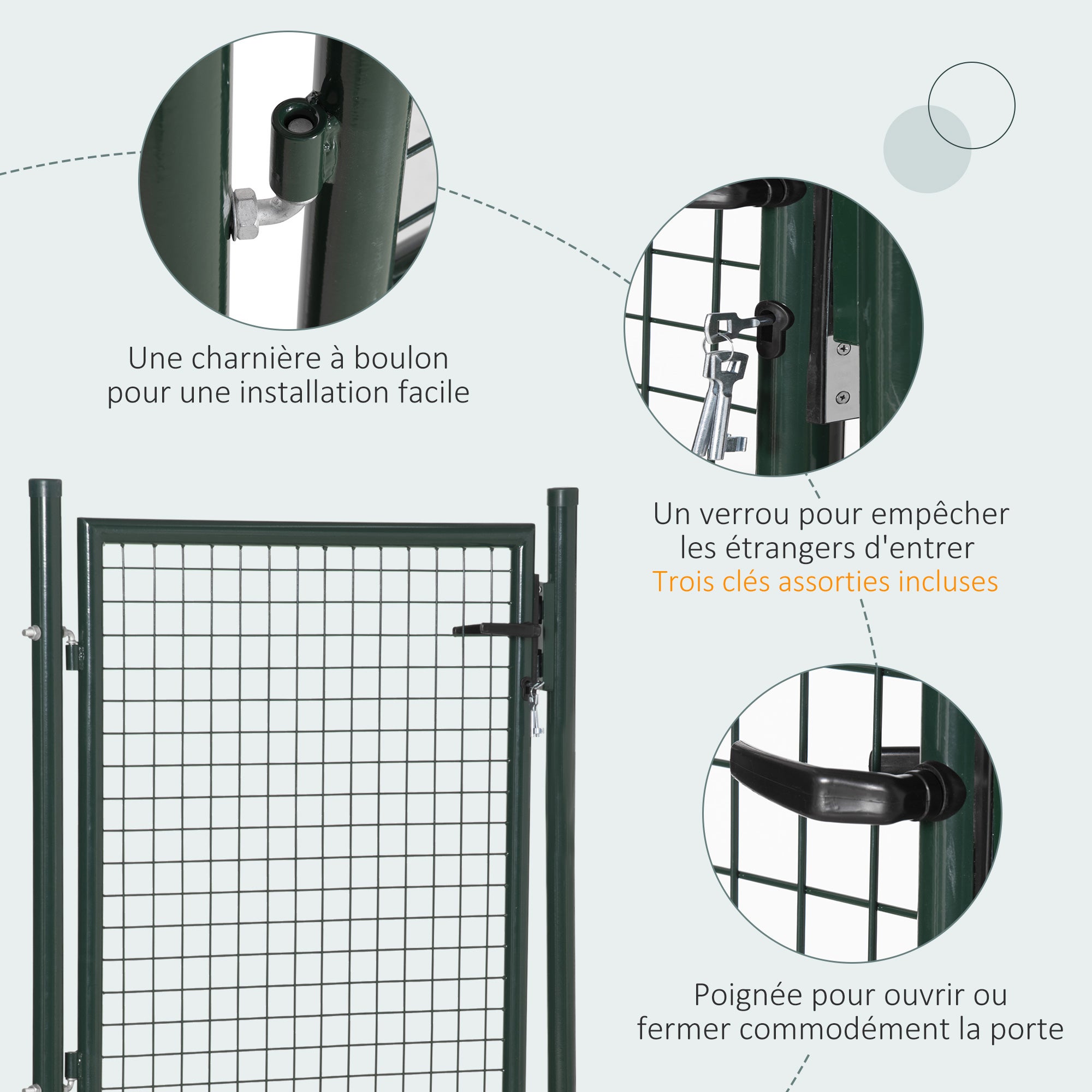 Une charnière à boulon pour une installation facile

Un verrou pour empêcher les étrangers d'entrer
Trois clés assorties incluses

Poignée pour ouvrir ou fermer commodément la porte