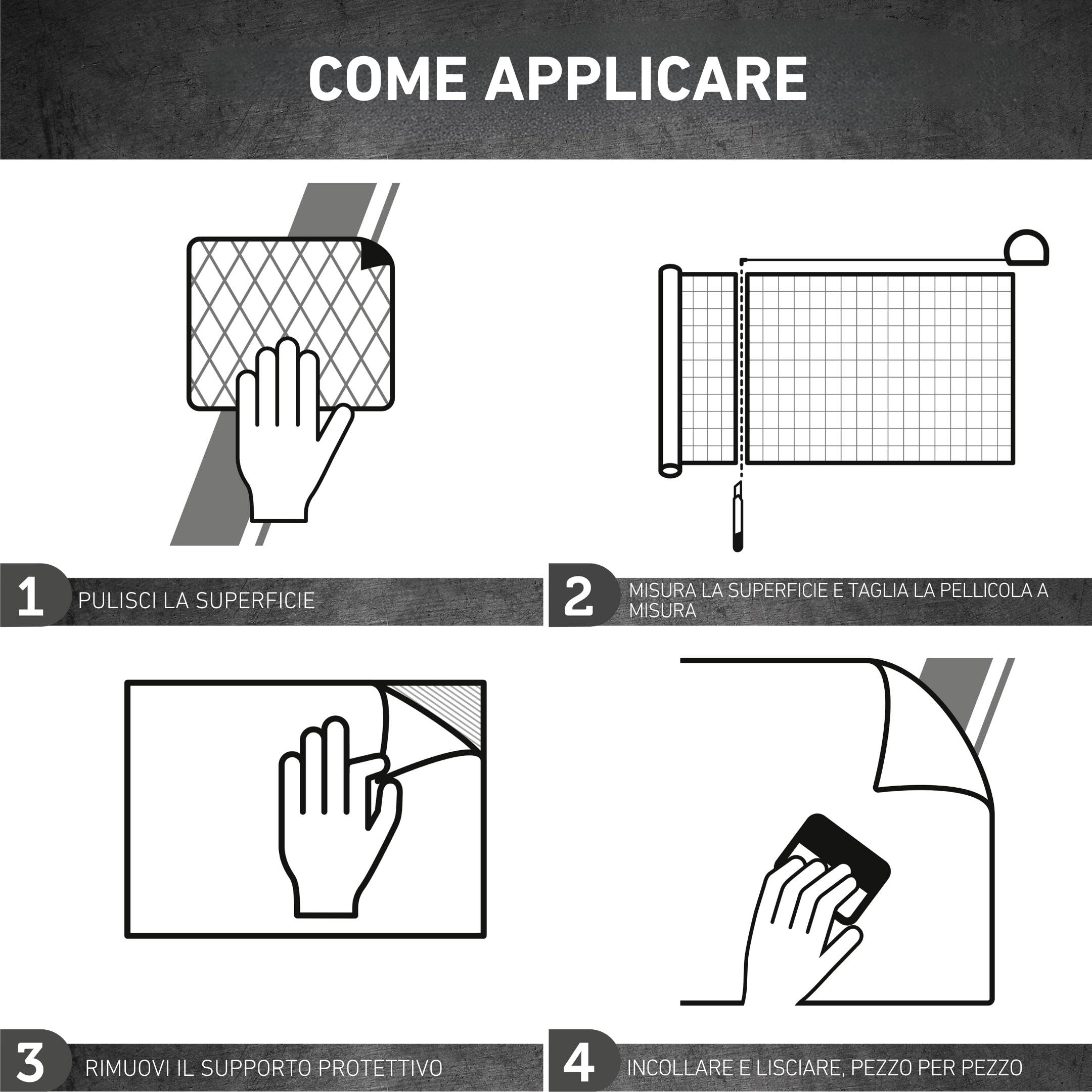 COME APPLICARE

1 PULISCI LA SUPERFICIE

2 MISURA LA SUPERFICIE E TAGLIA LA PELLICOLA A MISURA

3 RIMUOVI IL SUPPORTO PROTETTIVO

4 INCOLLARE E LISCIARE, PEZZO PER PEZZO