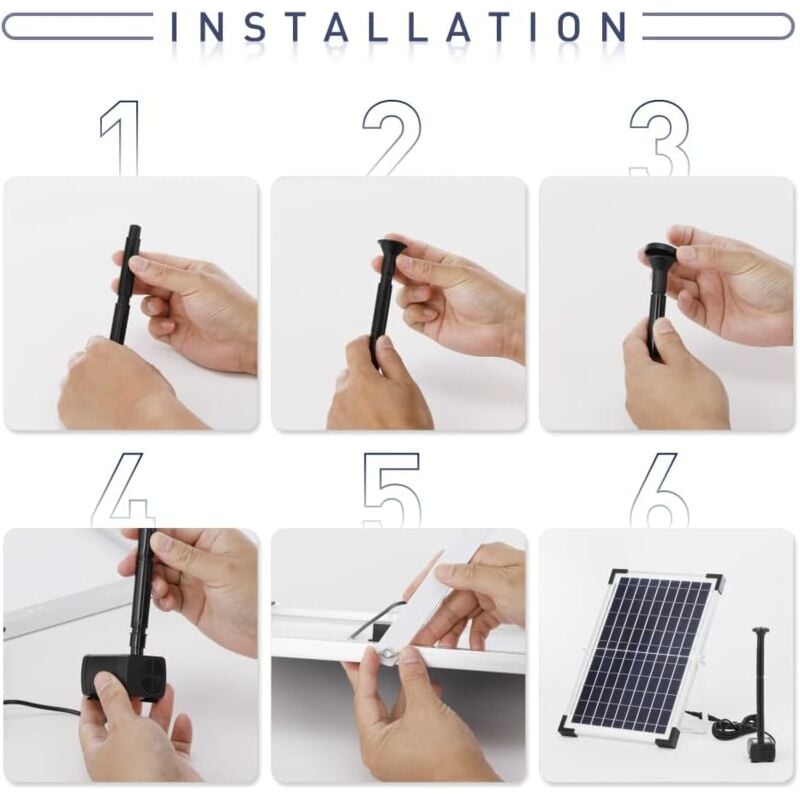 INSTALLATION

1

2

3

4

5

6