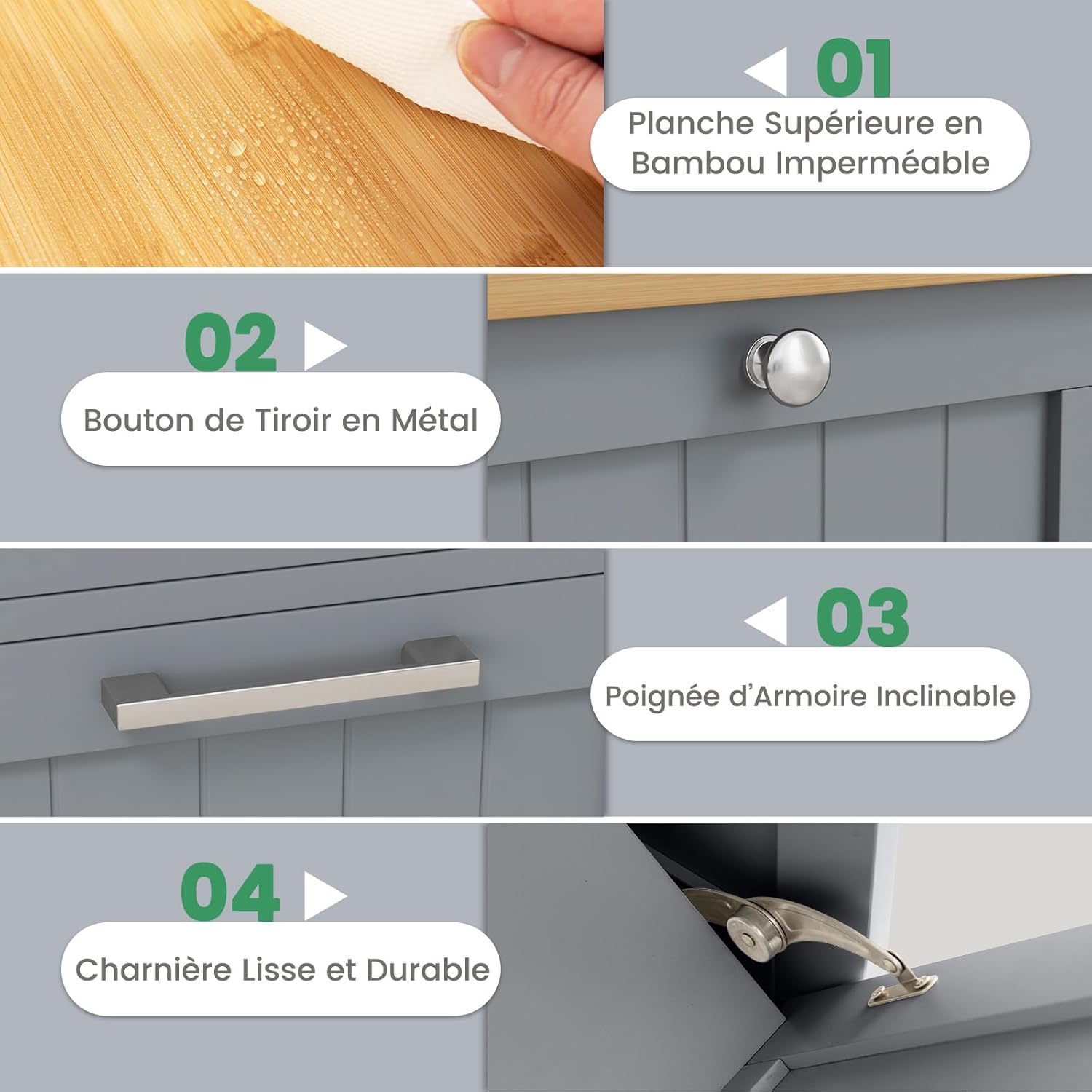 01
Planche Supérieure en Bambou Imperméable

02
Bouton de Tiroir en Métal

03
Poignée d'Armoire Inclinable

04
Charnière Lisse et Durable