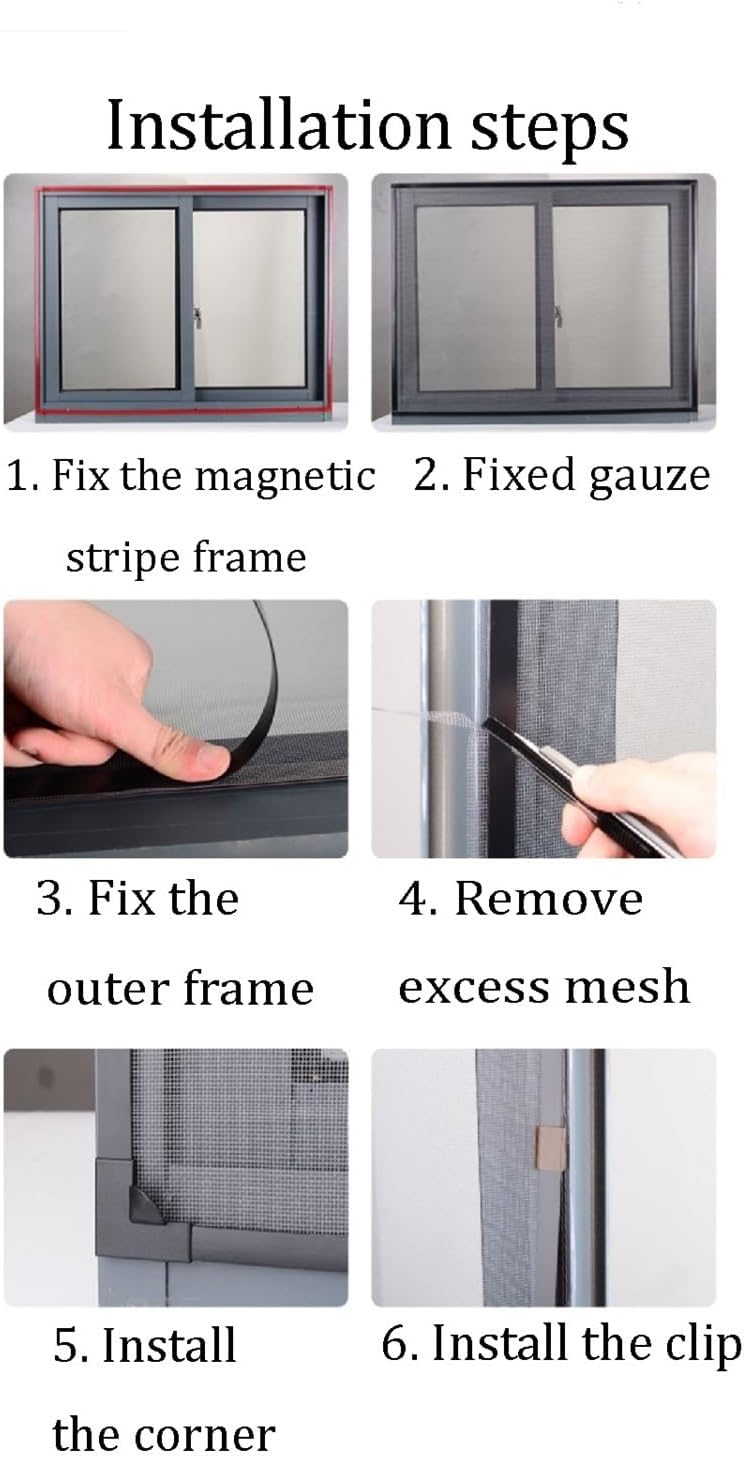 Installation steps

1. Fix the magnetic stripe frame

2. Fixed gauze

3. Fix the outer frame

4. Remove excess mesh

5. Install the corner

6. Install the clip