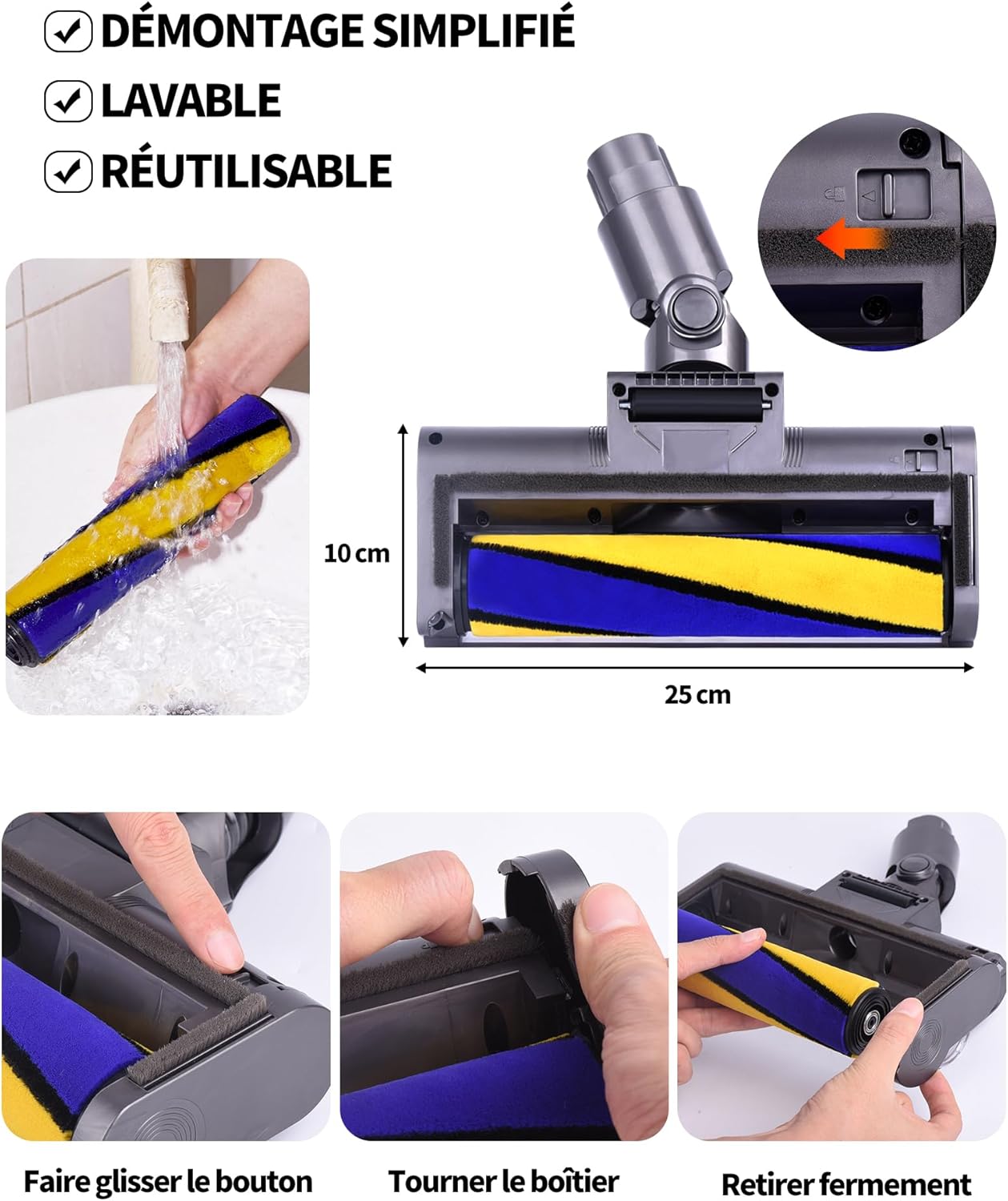 DÉMONTAGE SIMPLIFIÉ
LAVABLE
RÉUTILISABLE

10 cm
25 cm

Faire glisser le bouton
Tourner le boîtier
Retirer fermement