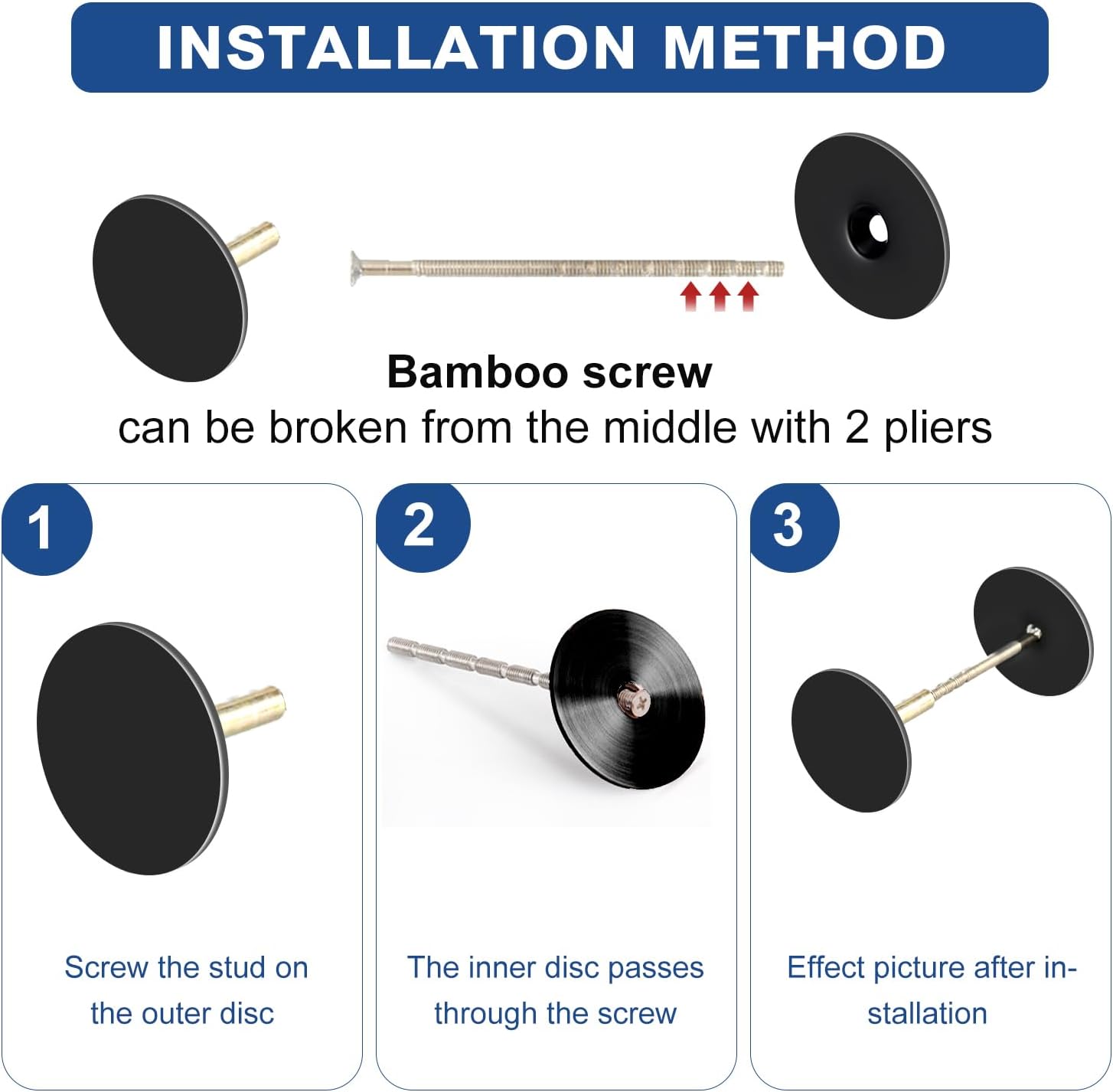 INSTALLATION METHOD

Bamboo screw
can be broken from the middle with 2 pliers

1

Screw the stud on the outer disc

2

The inner disc passes through the screw

3

Effect picture after installation