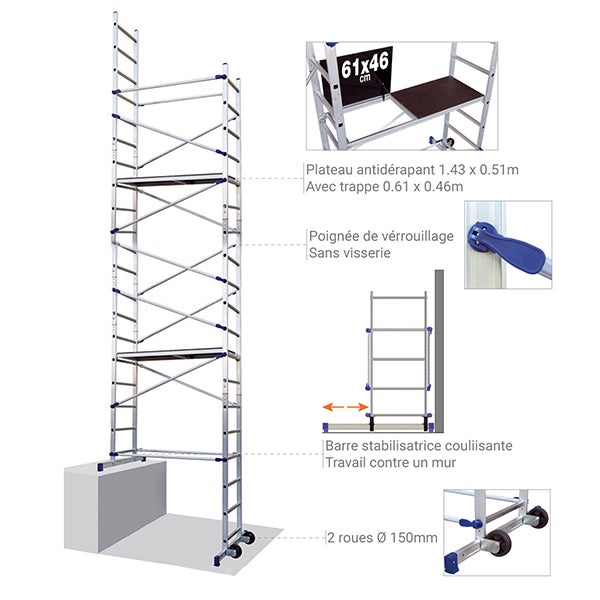 61x46
cm

Plateau antidérapant 1.43 x 0.51m
Avec trappe 0.61 x 0.46m

Poignée de vérrouillage
Sans visserie

Barre stabilisatrice couliisante
Travail contre un mur

2 roues Ø 150mm