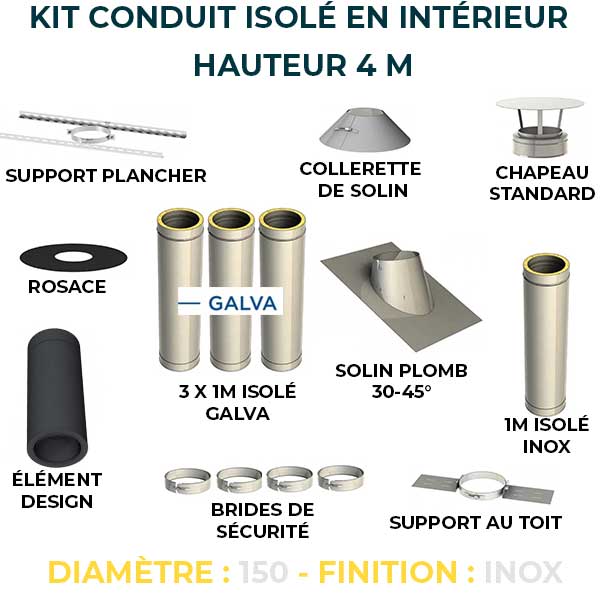 KIT CONDUIT ISOLÉ EN INTÉRIEUR
HAUTEUR 4 M

SUPPORT PLANCHER

COLLERETTE DE SOLIN

CHAPEAU STANDARD

ROSACE

— GALVA

3 X 1M ISOLÉ GALVA

SOLIN PLOMB 30-45°

1M ISOLÉ INOX

ÉLÉMENT DESIGN

BRIDES DE SÉCURITÉ

SUPPORT AU TOIT

DIAMÈTRE : 150 - FINITION : INOX