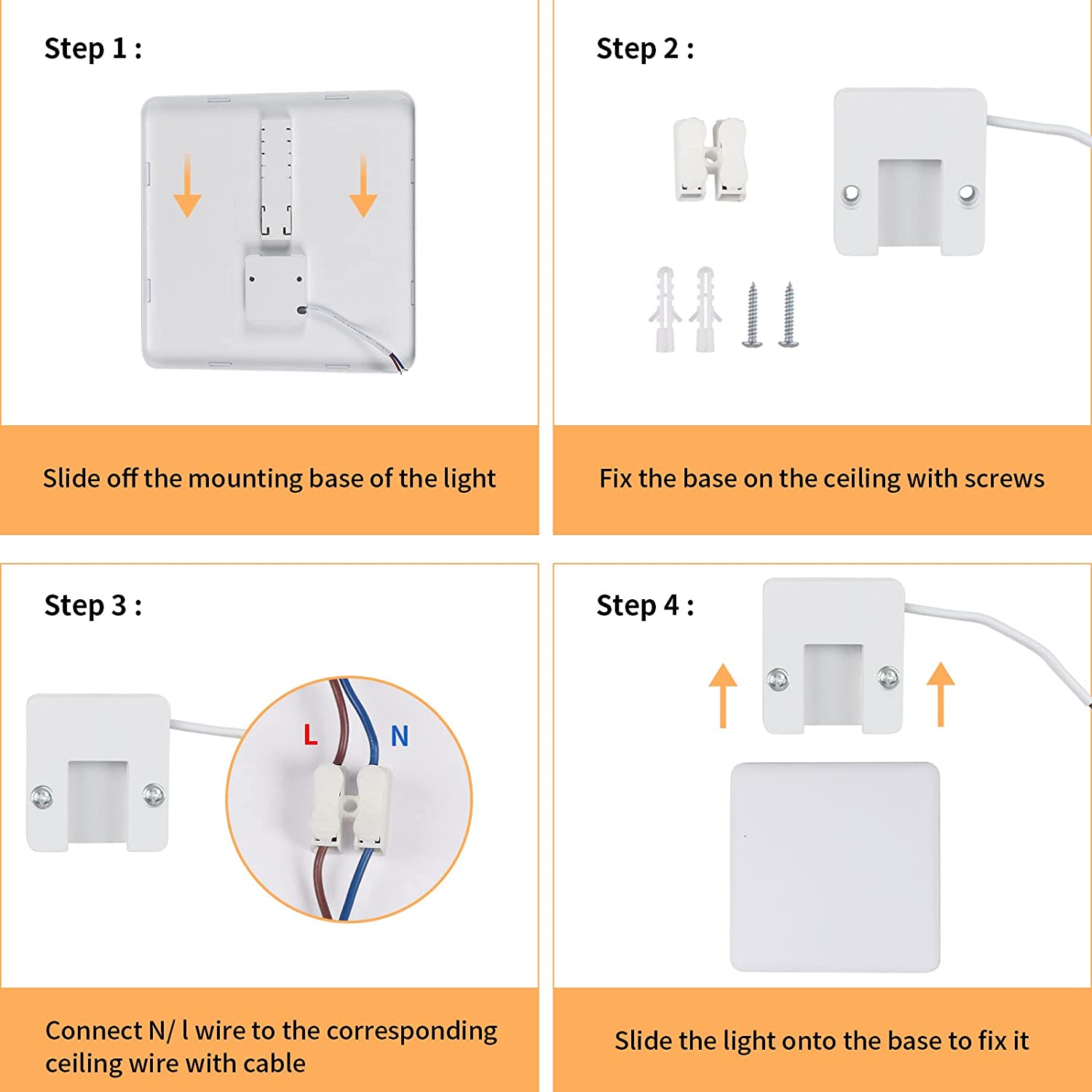 Step 1 :

Slide off the mounting base of the light

Step 2 :

Fix the base on the ceiling with screws

Step 3 :

L

N

Connect N/ l wire to the corresponding ceiling wire with cable

Step 4 :

Slide the light onto the base to fix it