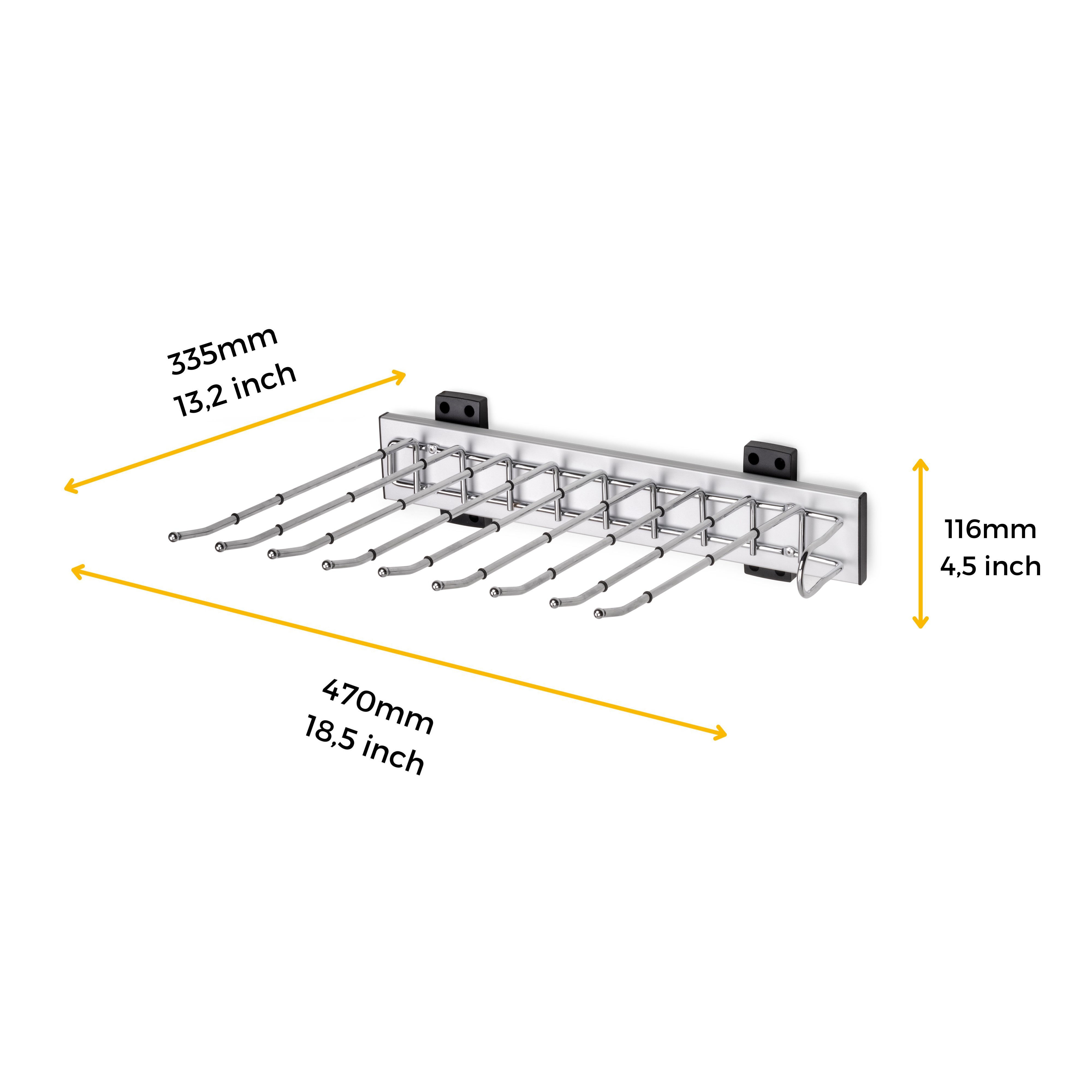 335mm
13,2 inch

116mm
4,5 inch

470mm
18,5 inch