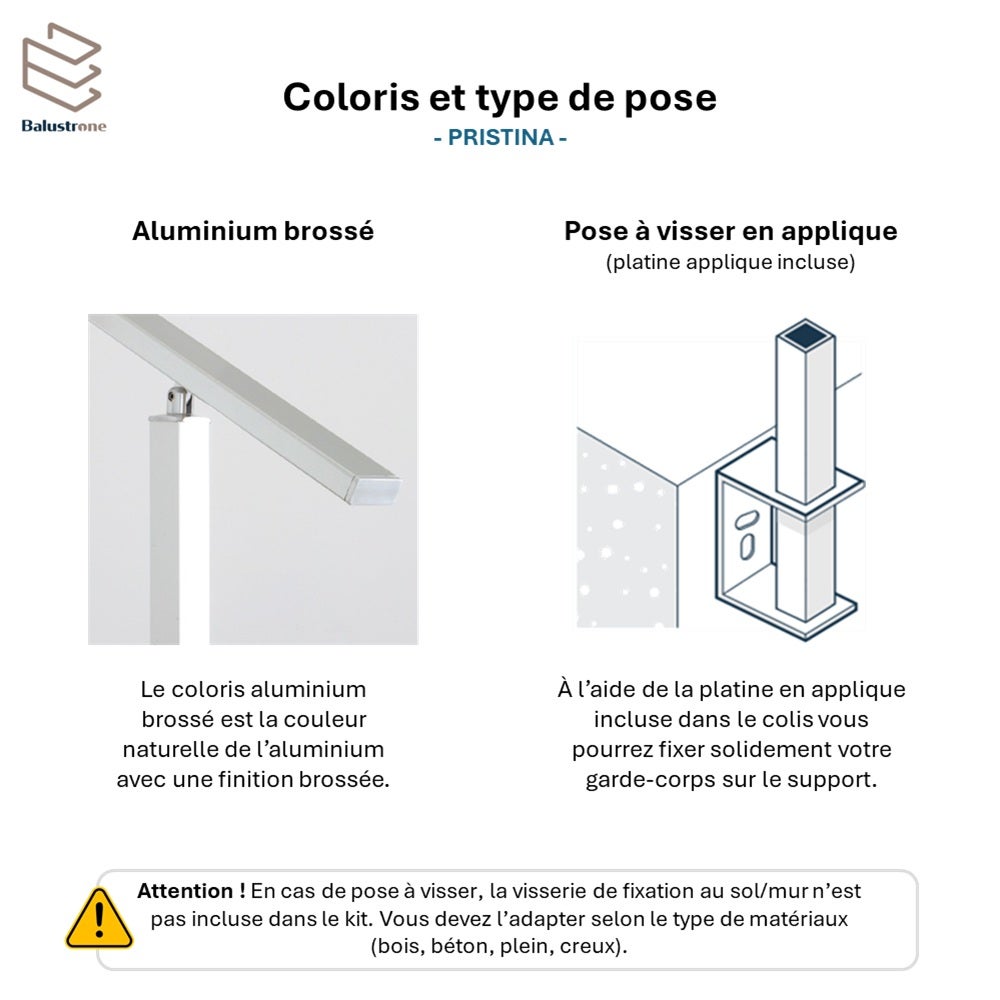 Balustrone

Coloris et type de pose
- PRISTINA -

Aluminium brossé

Le coloris aluminium brossé est la couleur naturelle de l'aluminium avec une finition brossée.

Pose à visser en applique
(platine applique incluse)

À l'aide de la platine en applique incluse dans le colis vous pourrez fixer solidement votre garde-corps sur le support.

Attention ! En cas de pose à visser, la visserie de fixation au sol/mur n'est pas incluse dans le kit. Vous devez l'adapter selon le type de matériaux (bois, béton, plein, creux).