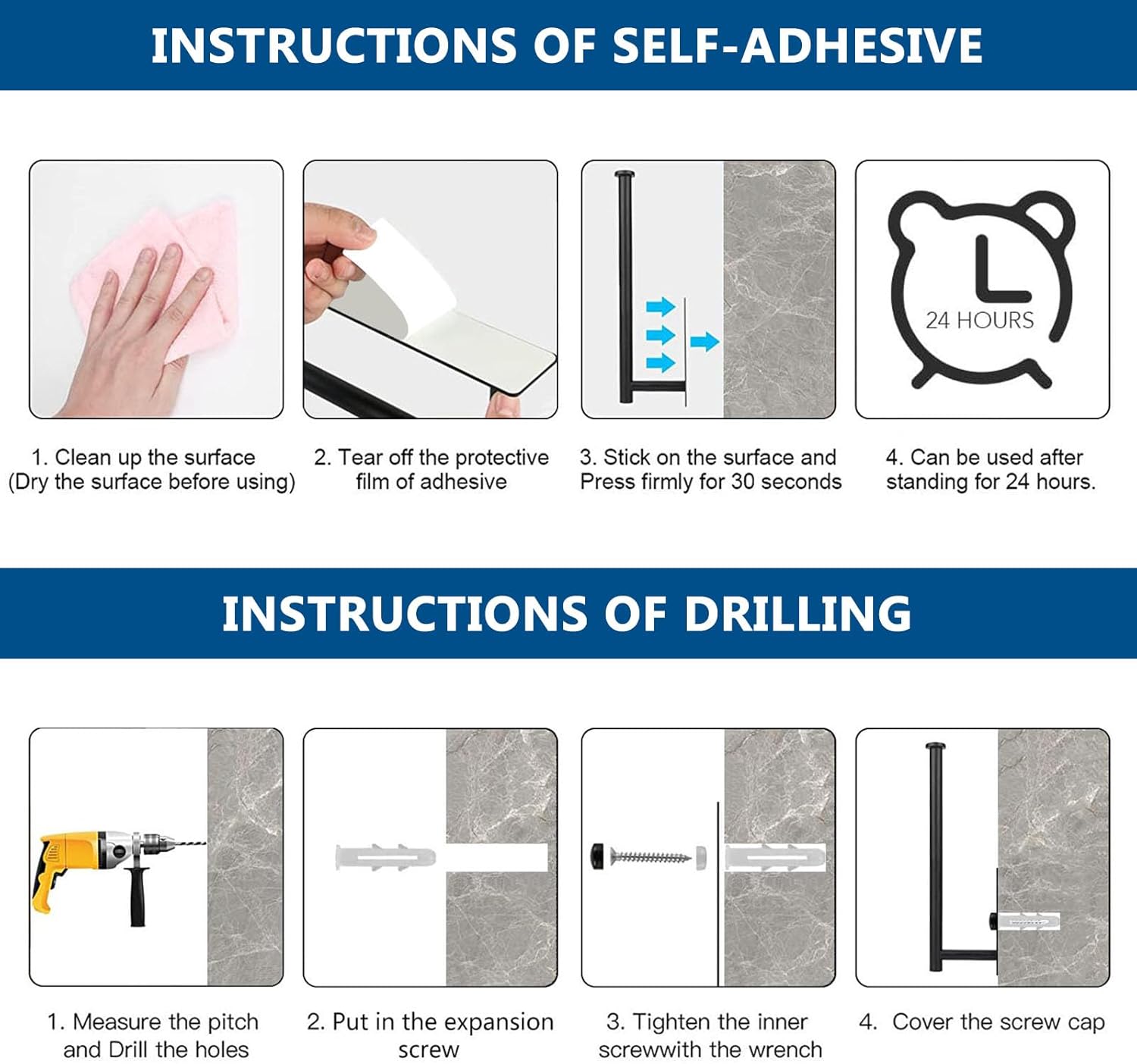 INSTRUCTIONS OF SELF-ADHESIVE

24 HOURS

1. Clean up the surface (Dry the surface before using)

2. Tear off the protective film of adhesive

3. Stick on the surface and Press firmly for 30 seconds

4. Can be used after standing for 24 hours.

INSTRUCTIONS OF DRILLING

1. Measure the pitch and Drill the holes

2. Put in the expansion screw

3. Tighten the inner screwwith the wrench

4. Cover the screw cap