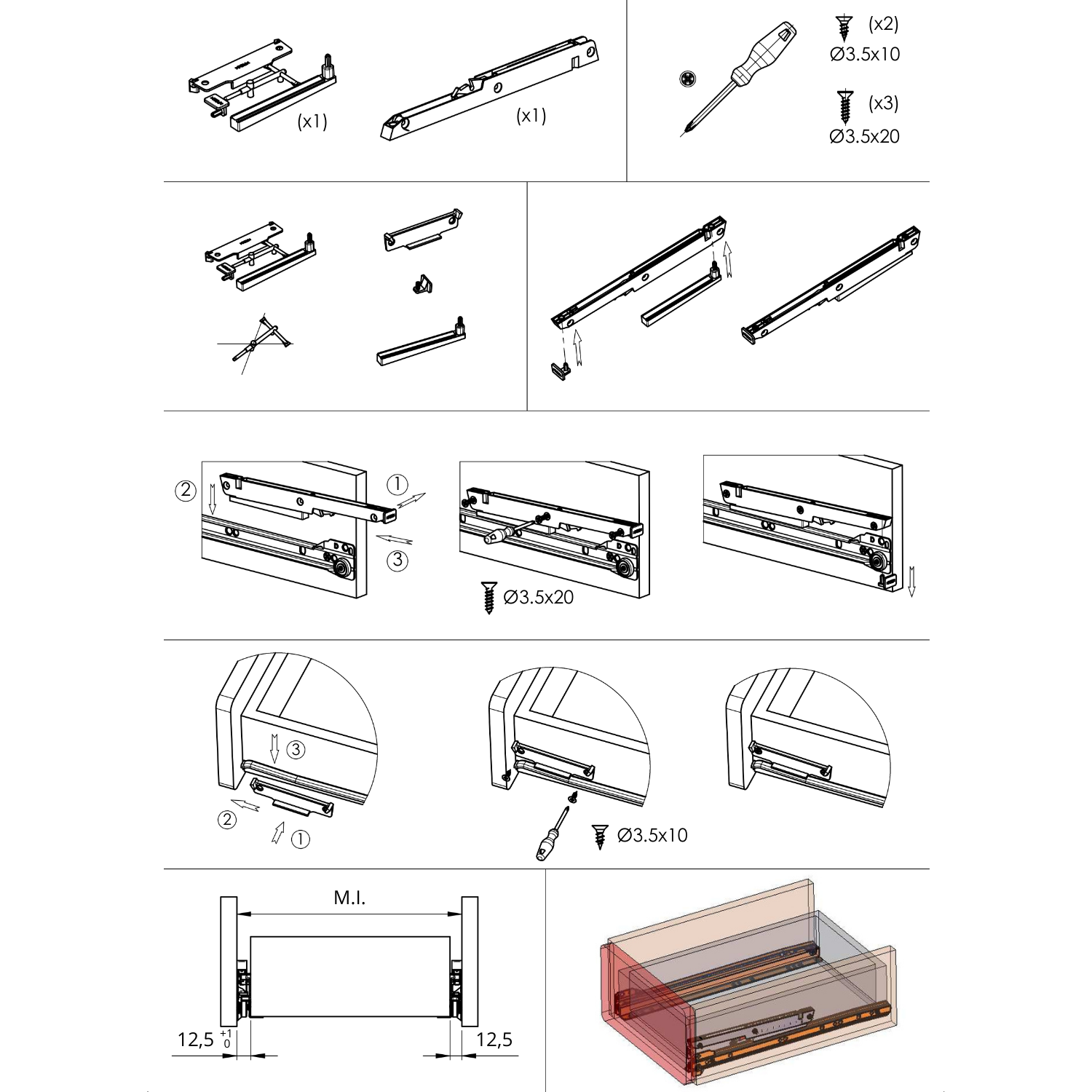 (x1)

(x1)

(x2)
Ø3.5x10

(x3)
Ø3.5x20

②
①
③

Ø3.5x20

③
②
①

Ø3.5x10

M.I.

12,5 $^{+1}_{0}$

12,5