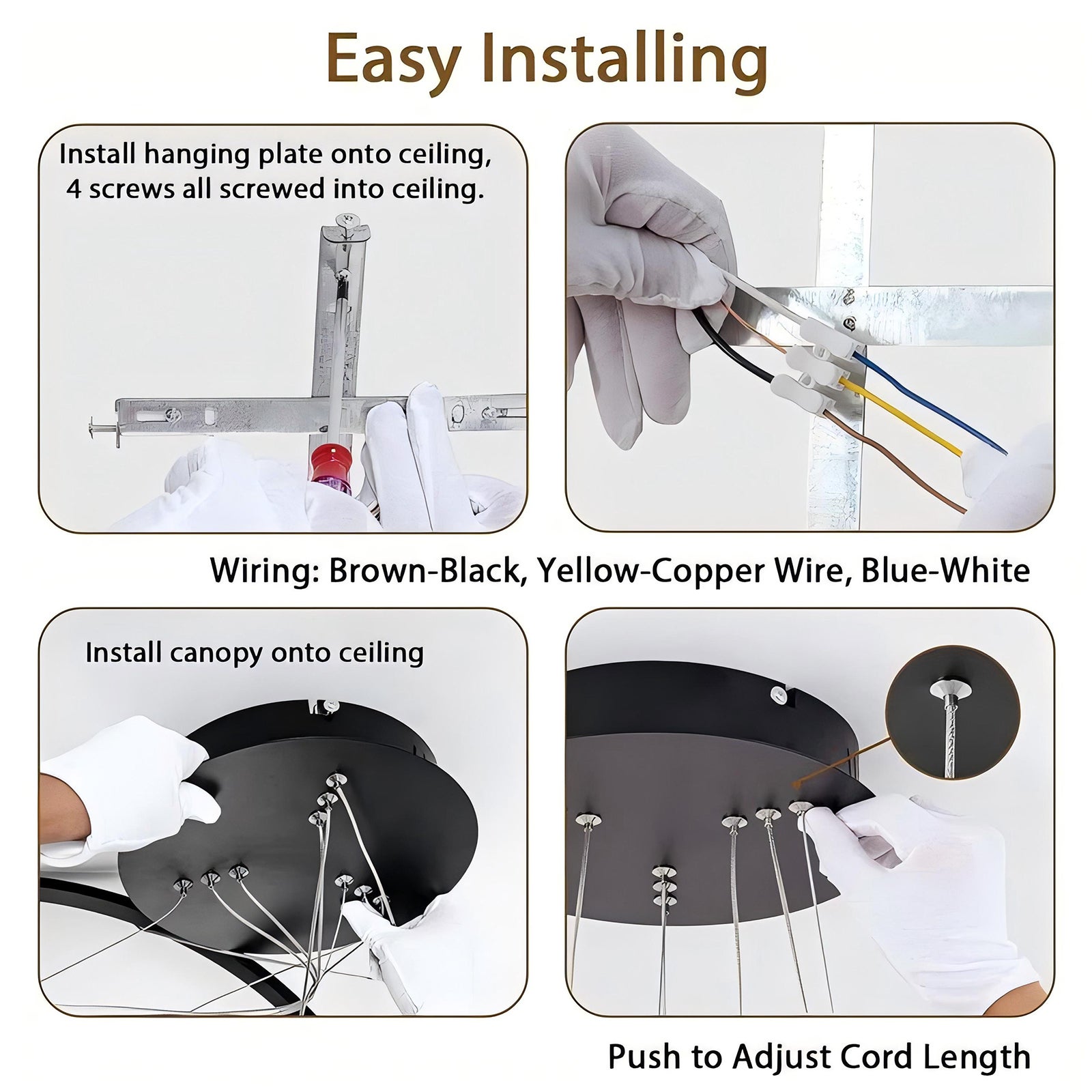 Easy Installing

Install hanging plate onto ceiling, 4 screws all screwed into ceiling.

Wiring: Brown-Black, Yellow-Copper Wire, Blue-White

Install canopy onto ceiling

Push to Adjust Cord Length