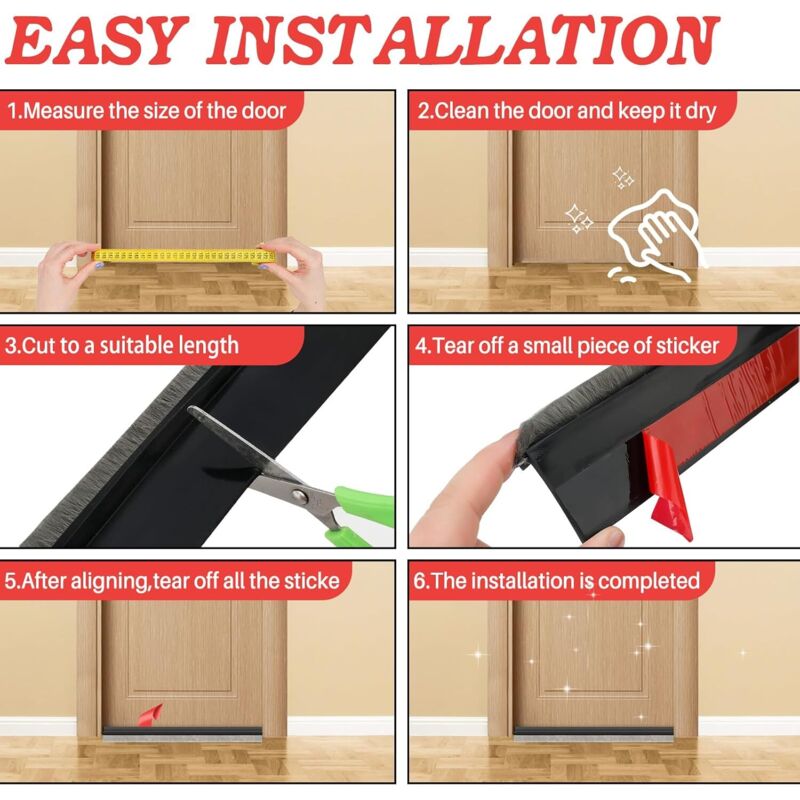 EASY INSTALLATION

1.Measure the size of the door

2.Clean the door and keep it dry

3.Cut to a suitable length

4.Tear off a small piece of sticker

5.After aligning,tear off all the sticke

6.The installation is completed