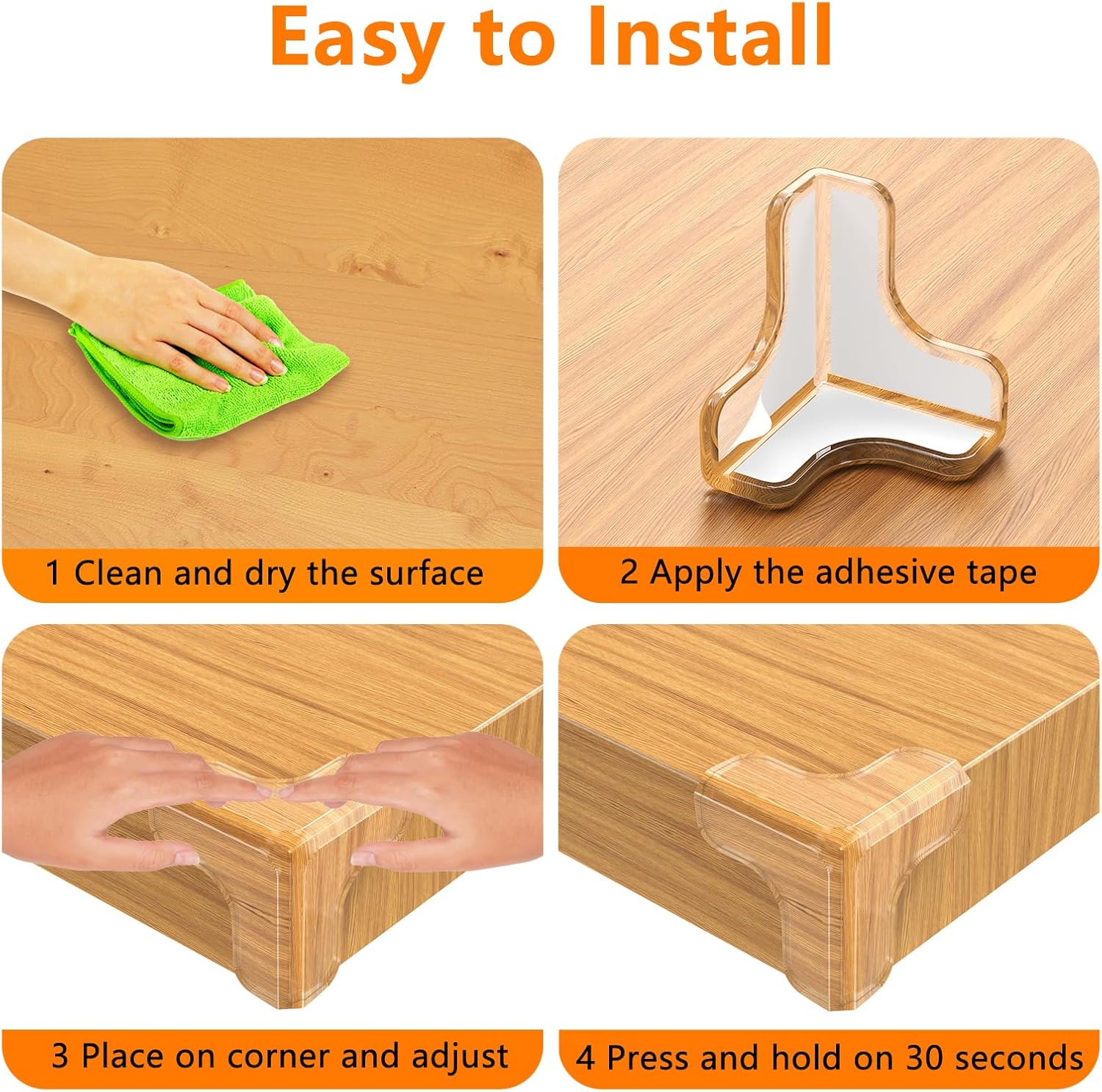 Easy to Install

1 Clean and dry the surface

2 Apply the adhesive tape

3 Place on corner and adjust

4 Press and hold on 30 seconds