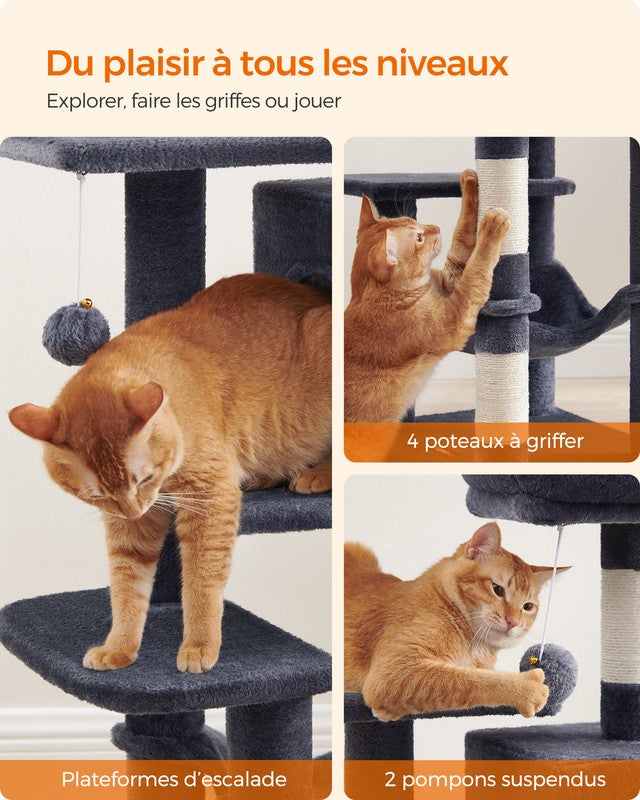 Du plaisir à tous les niveaux

Explorer, faire les griffes ou jouer

4 poteaux à griffer

Plateformes d'escalade

2 pompons suspendus