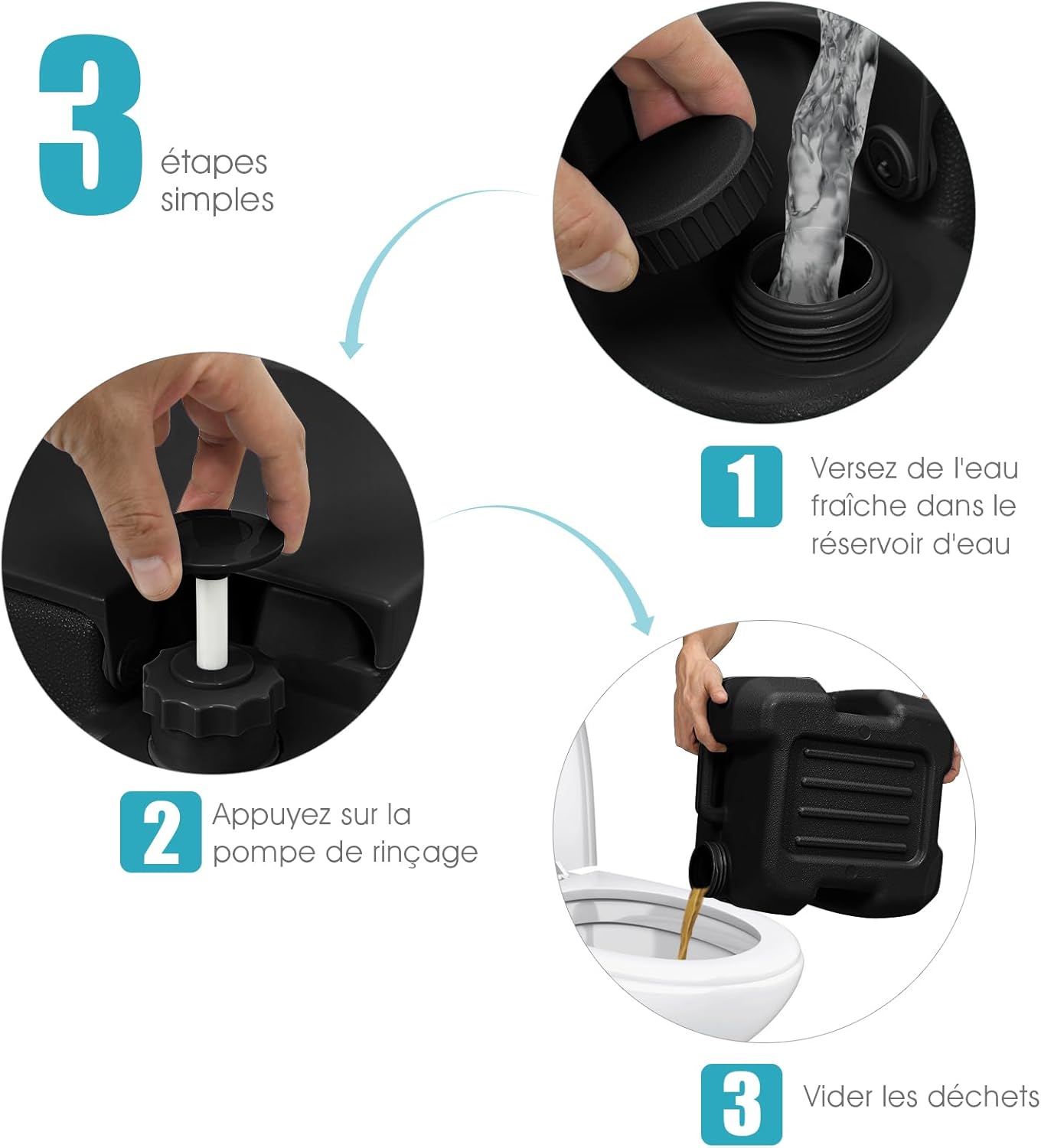 3 étapes simples

1 Versez de l'eau fraîche dans le réservoir d'eau

2 Appuyez sur la pompe de rinçage

3 Vider les déchets