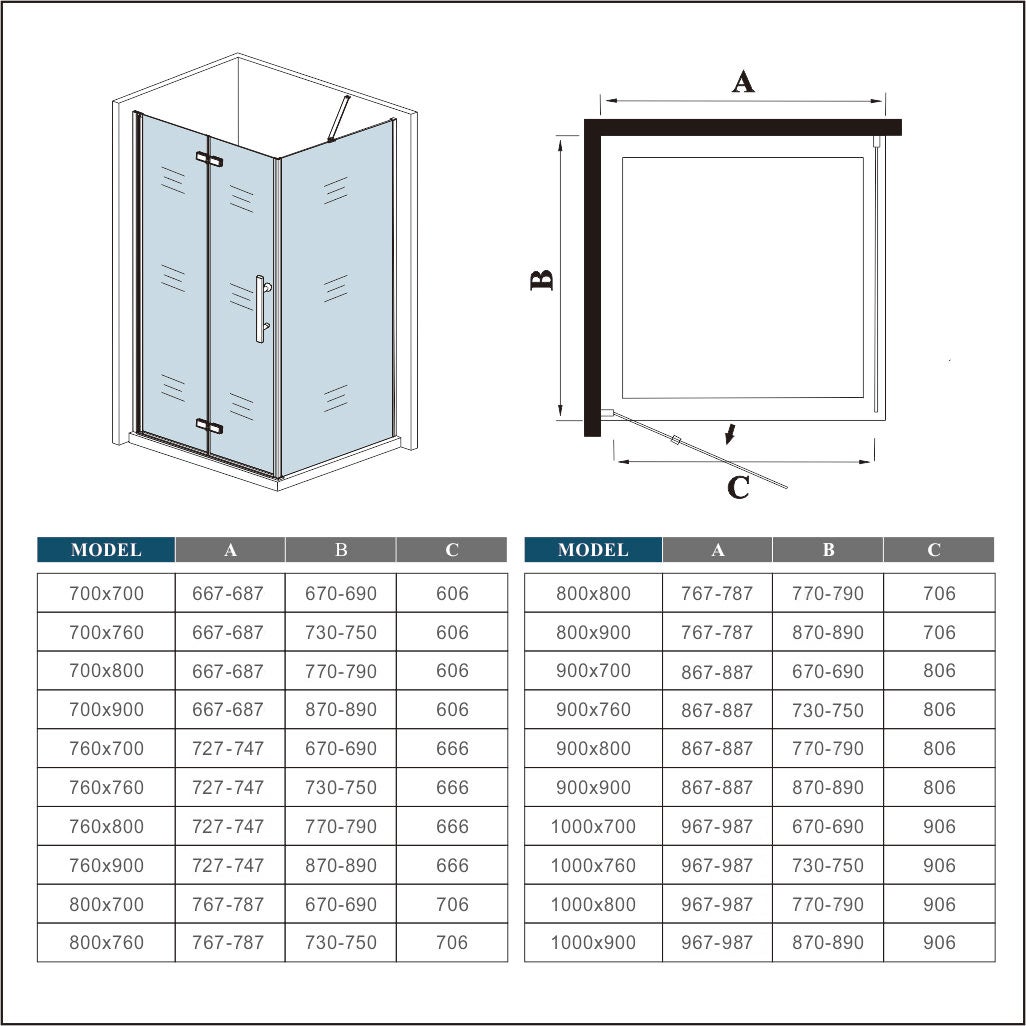 A

B

C

| MODEL | A | B | C |
|---|---|---|---|
| 700x700 | 667-687 | 670-690 | 606 |
| 700x760 | 667-687 | 730-750 | 606 |
| 700x800 | 667-687 | 770-790 | 606 |
| 700x900 | 667-687 | 870-890 | 606 |
| 760x700 | 727-747 | 670-690 | 666 |
| 760x760 | 727-747 | 730-750 | 666 |
| 760x800 | 727-747 | 770-790 | 666 |
| 760x900 | 727-747 | 870-890 | 666 |
| 800x700 | 767-787 | 670-690 | 706 |
| 800x760 | 767-787 | 730-750 | 706 |

| MODEL | A | B | C |
|---|---|---|---|
| 800x800 | 767-787 | 770-790 | 706 |
| 800x900 | 767-787 | 870-890 | 706 |
| 900x700 | 867-887 | 670-690 | 806 |
| 900x760 | 867-887 | 730-750 | 806 |
| 900x800 | 867-887 | 770-790 | 806 |
| 900x900 | 867-887 | 870-890 | 806 |
| 1000x700 | 967-987 | 670-690 | 906 |
| 1000x760 | 967-987 | 730-750 | 906 |
| 1000x800 | 967-987 | 770-790 | 906 |
| 1000x900 | 967-987 | 870-890 | 906 |