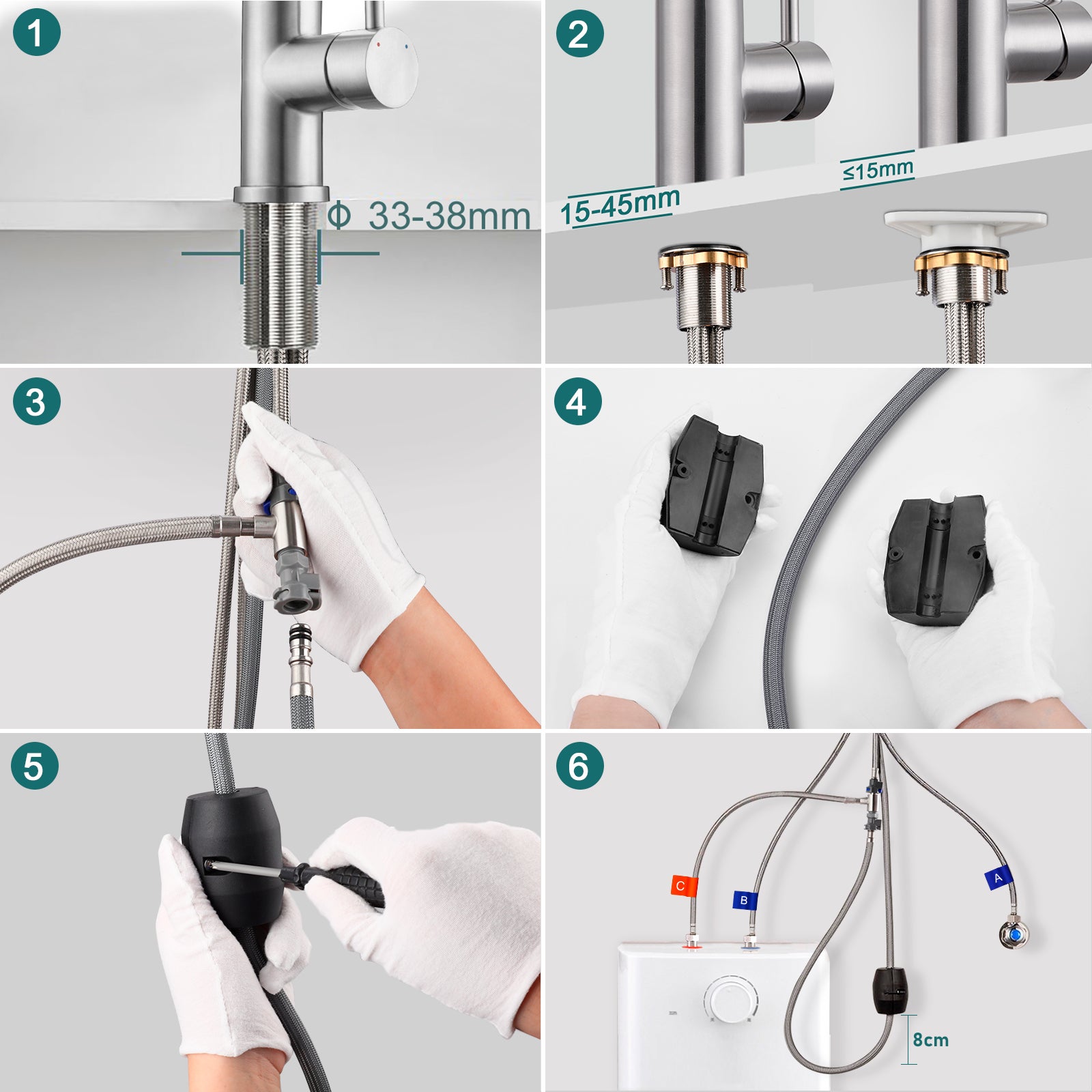 1

Φ 33-38mm

2

15-45mm

≤15mm

3

4

5

6

C

B

A

8cm