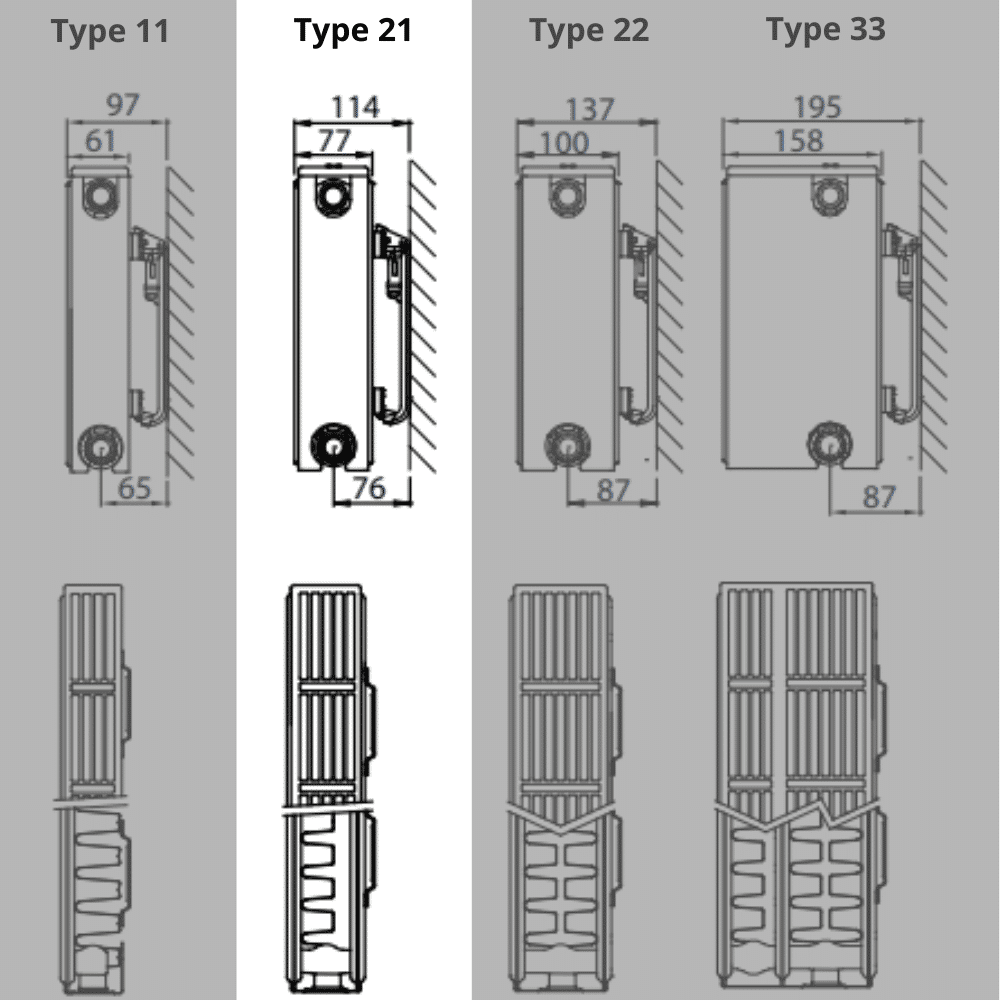 Type 11

97
61
65

Type 21

114
77
76

Type 22

137
100
87

Type 33

195
158
87