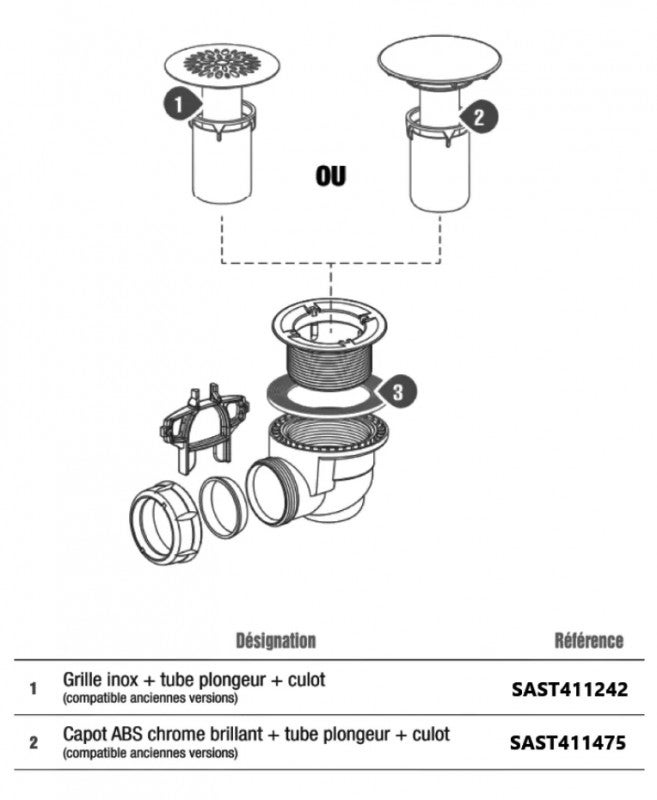 1

2

OU

3

|  | Désignation | Référence |
|---|---|---|
| 1 | Grille inox + tube plongeur + culot (compatible anciennes versions) | SAST411242 |
| 2 | Capot ABS chrome brillant + tube plongeur + culot (compatible anciennes versions) | SAST411475 |