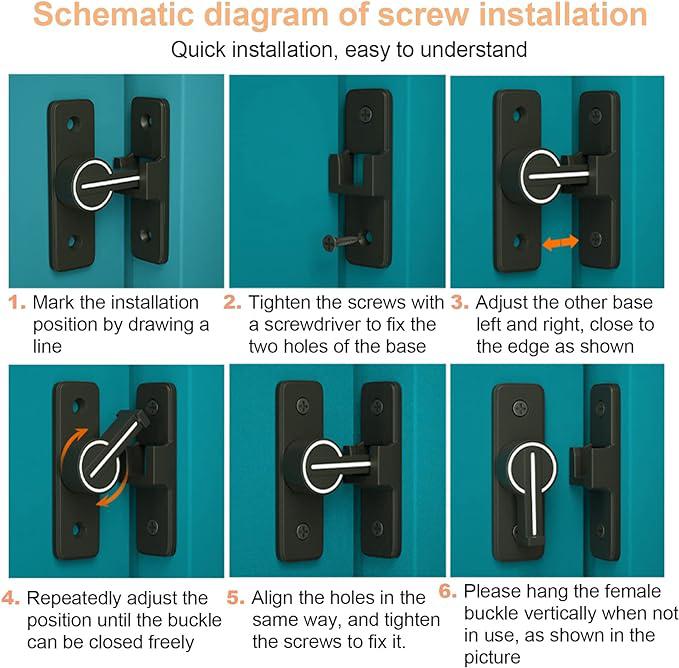 Schematic diagram of screw installation

Quick installation, easy to understand

1. Mark the installation position by drawing a line

2. Tighten the screws with a screwdriver to fix the two holes of the base

3. Adjust the other base left and right, close to the edge as shown

4. Repeatedly adjust the position until the buckle can be closed freely

5. Align the holes in the same way, and tighten the screws to fix it.

6. Please hang the female buckle vertically when not in use, as shown in the picture