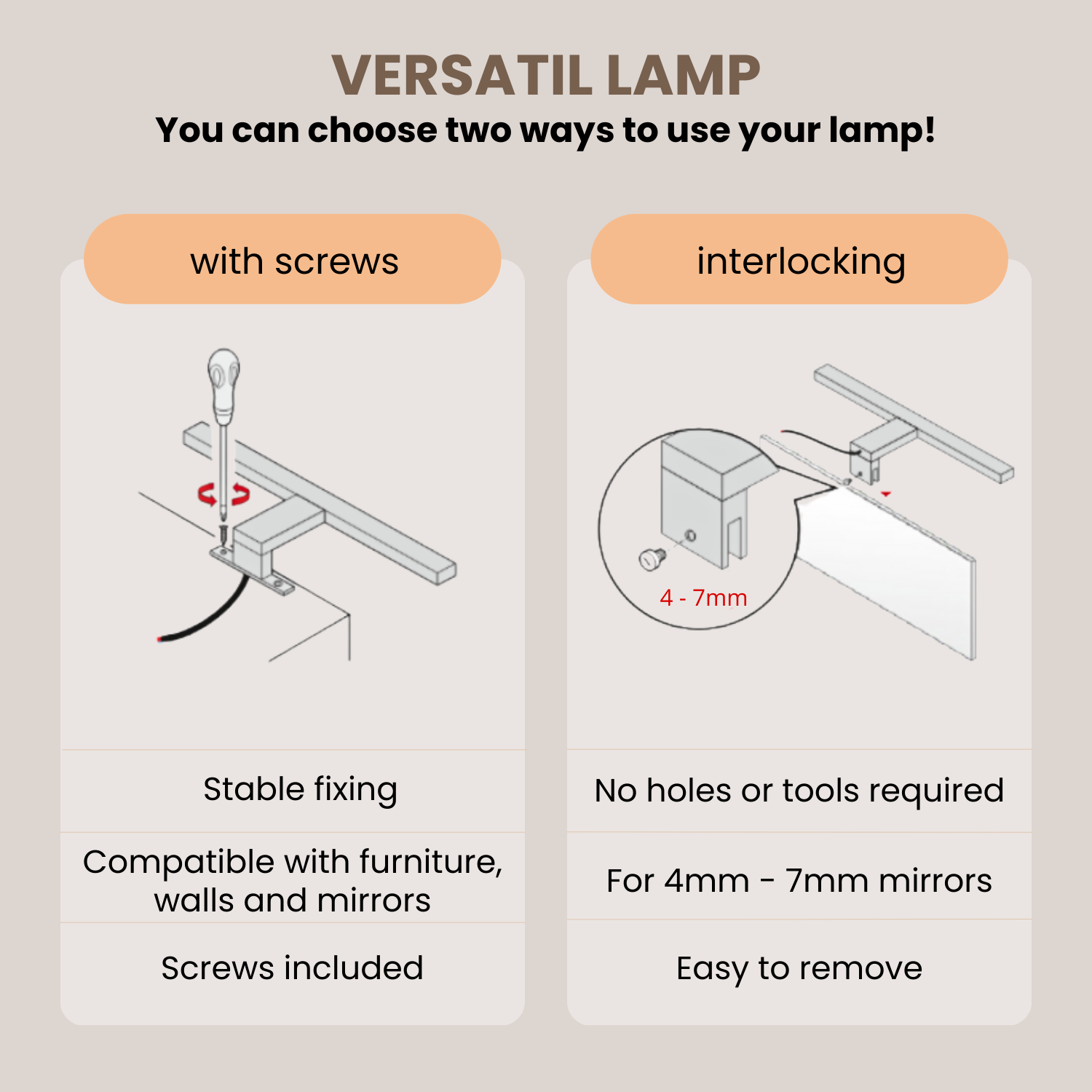 VERSATIL LAMP
You can choose two ways to use your lamp!

with screws

Stable fixing

Compatible with furniture, walls and mirrors

Screws included

interlocking

4 - 7mm

No holes or tools required

For 4mm - 7mm mirrors

Easy to remove