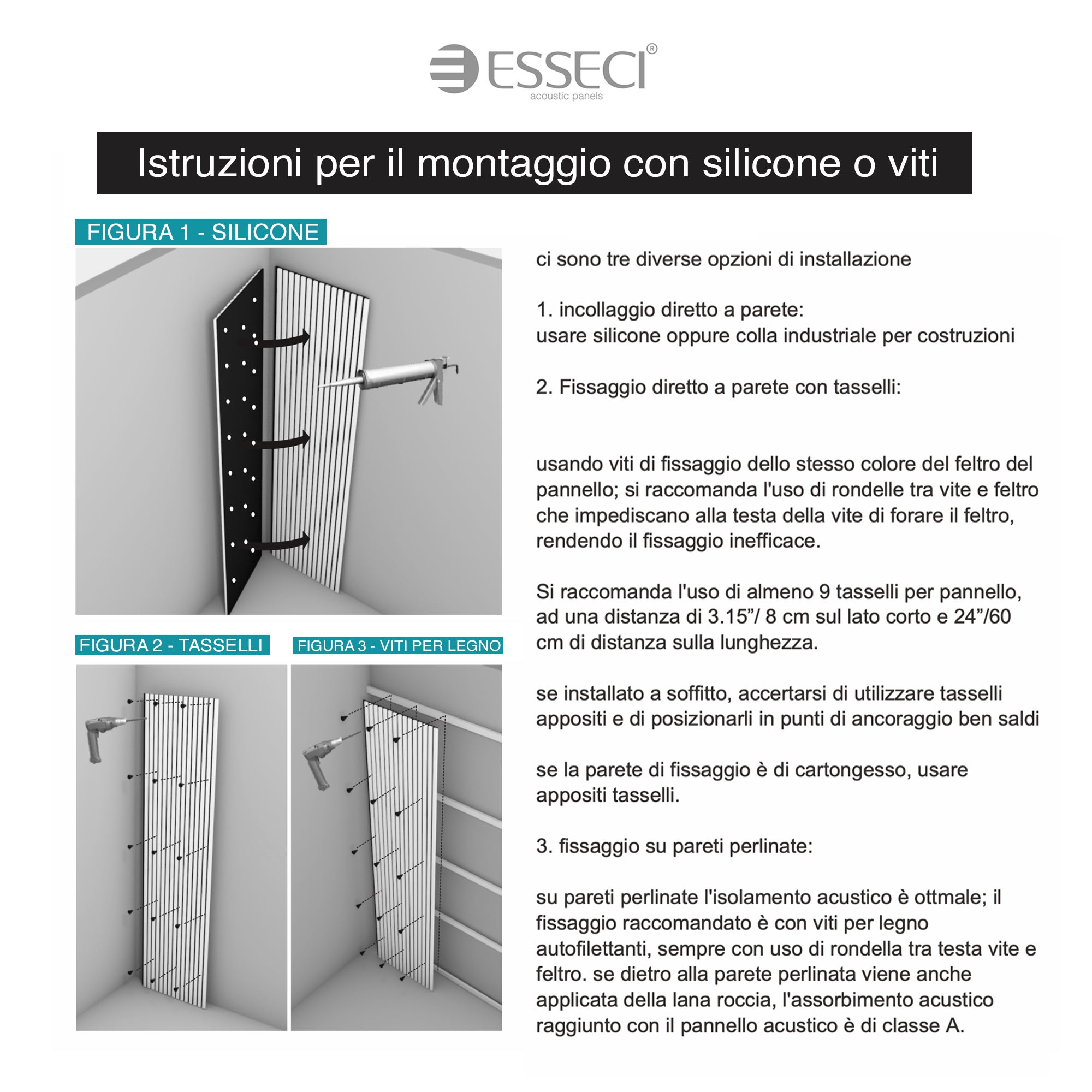 ESSECI®
acoustic panels

Istruzioni per il montaggio con silicone o viti

FIGURA 1 - SILICONE

FIGURA 2 - TASSELLI

FIGURA 3 - VITI PER LEGNO

ci sono tre diverse opzioni di installazione

1. incollaggio diretto a parete:
usare silicone oppure colla industriale per costruzioni

2. Fissaggio diretto a parete con tasselli:

usando viti di fissaggio dello stesso colore del feltro del pannello; si raccomanda l'uso di rondelle tra vite e feltro che impediscano alla testa della vite di forare il feltro, rendendo il fissaggio inefficace.

Si raccomanda l'uso di almeno 9 tasselli per pannello, ad una distanza di 3.15”/ 8 cm sul lato corto e 24”/60 cm di distanza sulla lunghezza.

se installato a soffitto, accertarsi di utilizzare tasselli appositi e di posizionarli in punti di ancoraggio ben saldi

se la parete di fissaggio è di cartongesso, usare appositi tasselli.

3. fissaggio su pareti perlinate:

su pareti perlinate l'isolamento acustico è ottmale; il fissaggio raccomandato è con viti per legno autofilettanti, sempre con uso di rondella tra testa vite e feltro. se dietro alla parete perlinata viene anche applicata della lana roccia, l'assorbimento acustico raggiunto con il pannello acustico è di classe A.