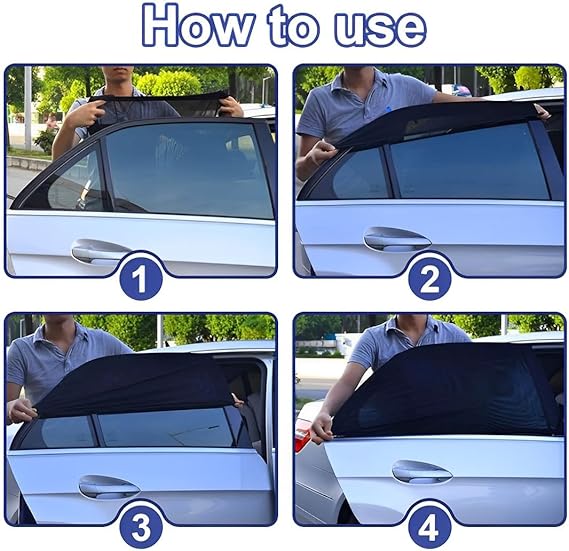 How to use

1

2

3

4